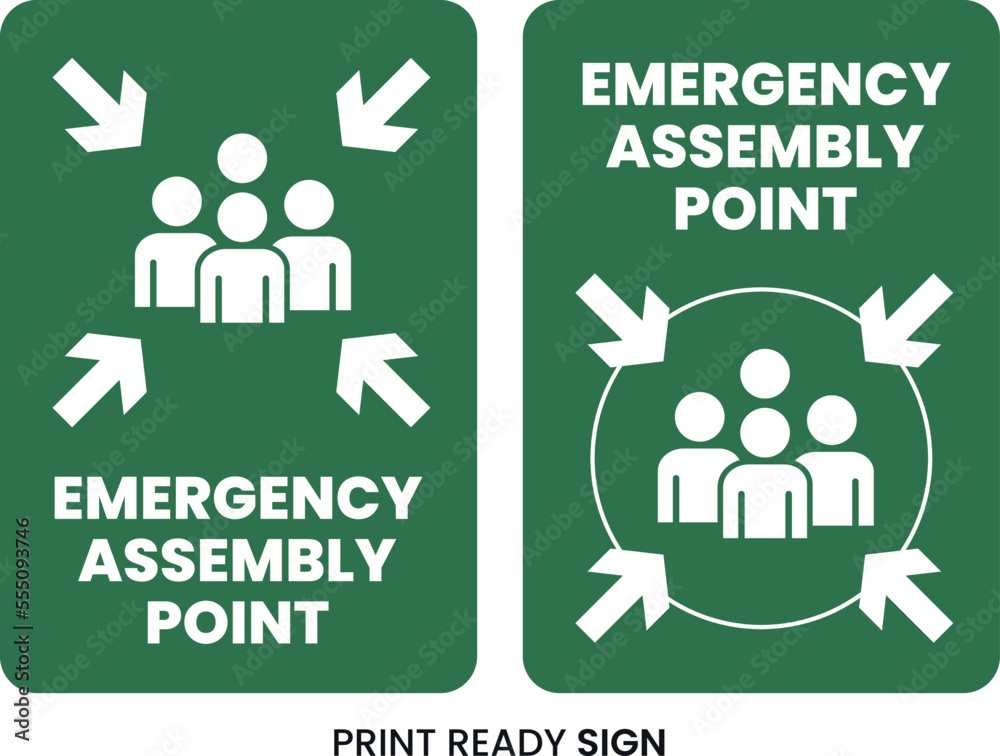 EMERGENCY ASSEMBLY POINT

EMERGENCY ASSEMBLY POINT

PRINT READY SIGN

Adobe Stock | #555093746