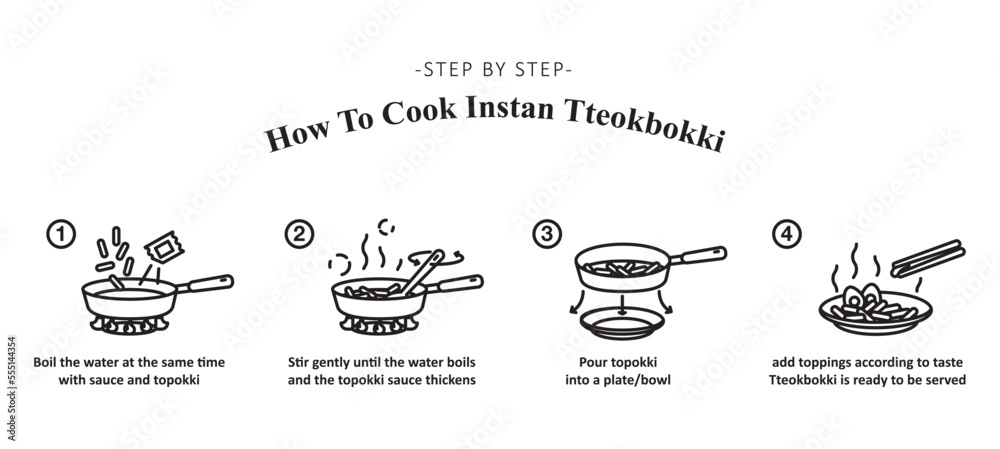 -STEP BY STEP-

How To Cook Instan Tteokbokki

1
Boil the water at the same time with sauce and topokki

2
Stir gently until the water boils and the topokki sauce thickens

3
Pour topokki into a plate/bowl

4
add toppings according to taste Tteokbokki is ready to be served

555144354