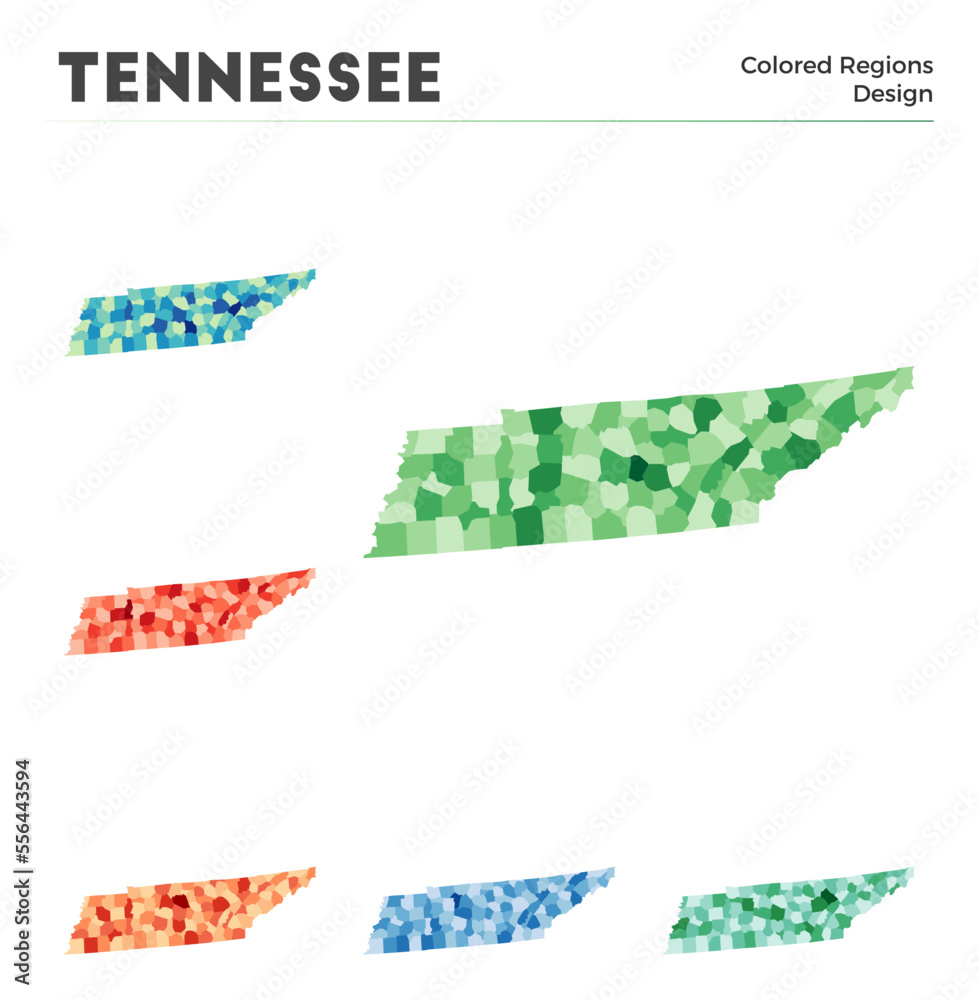 TENNESSEE

Colored Regions
Design

Adobe Stock | #556443594