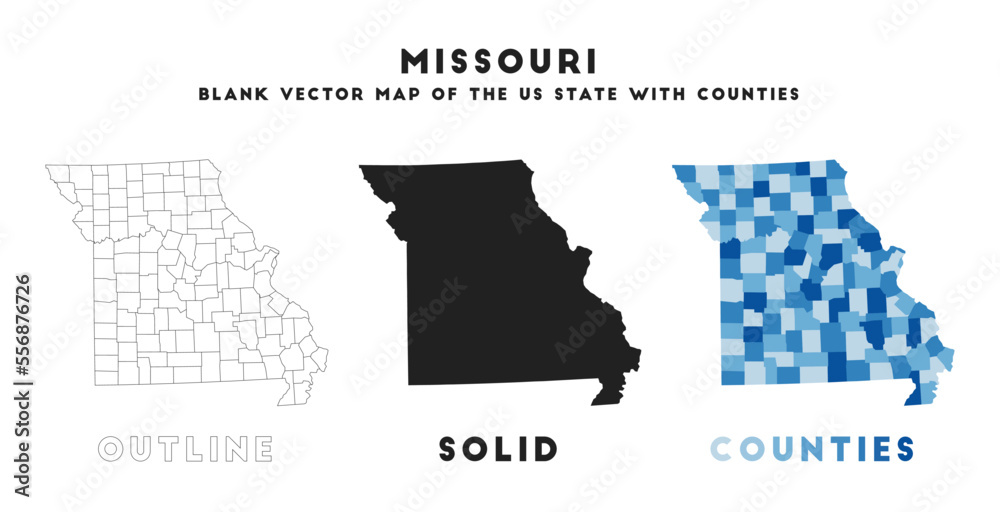 MISSOURI
BLANK VECTOR MAP OF THE US STATE WITH COUNTIES

OUTLINE
SOLID
COUNTIES

Adobe Stock | #556876726