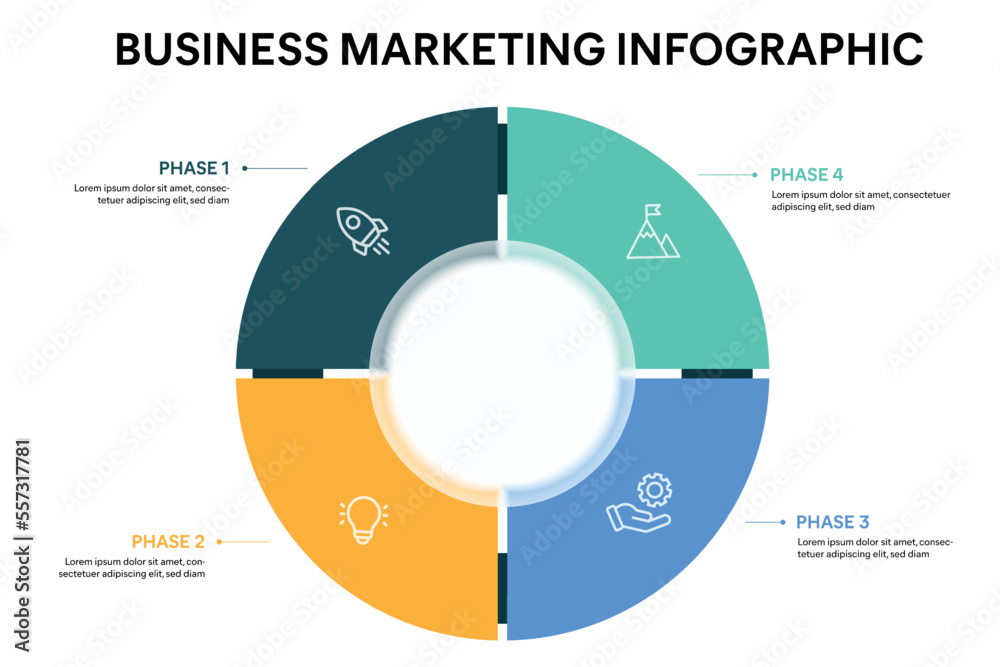 BUSINESS MARKETING INFOGRAPHIC

PHASE 1
Lorem ipsum dolor sit amet, consectetuer adipiscing elit, sed diam

PHASE 4
Lorem ipsum dolor sit amet, consectetuer adipiscing elit, sed diam

PHASE 2
Lorem ipsum dolor sit amet, consectetuer adipiscing elit, sed diam

PHASE 3
Lorem ipsum dolor sit amet, consectetuer adipiscing elit, sed diam

Adobe Stock | #557317781