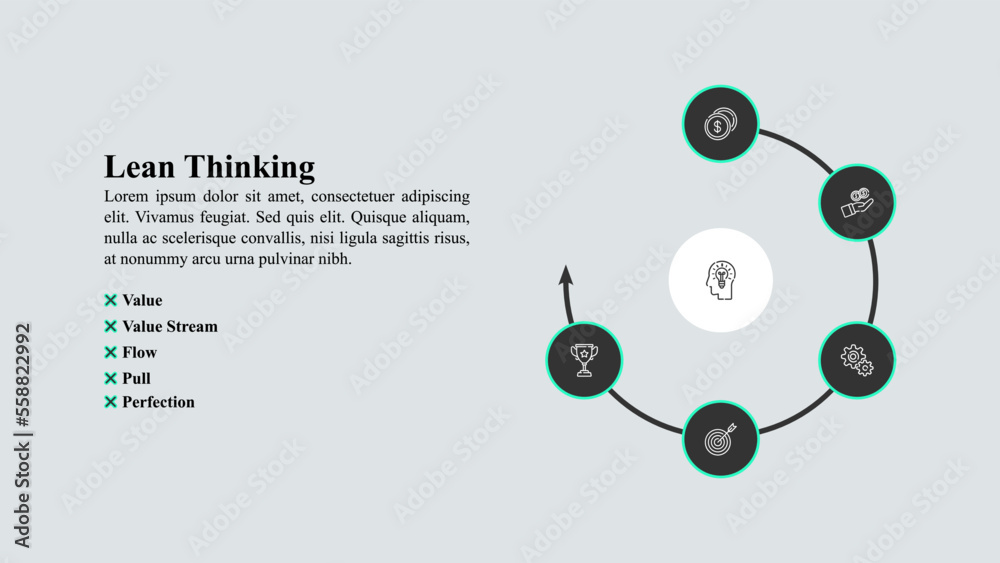 Lean Thinking

Lorem ipsum dolor sit amet, consectetuer adipiscing elit. Vivamus feugiat. Sed quis elit. Quisque aliquam, nulla ac scelerisque convallis, nisi ligula sagittis risus, at nonummy arcu urna pulvinar nibh.

Value
Value Stream
Flow
Pull
Perfection

Adobe Stock | #558822992