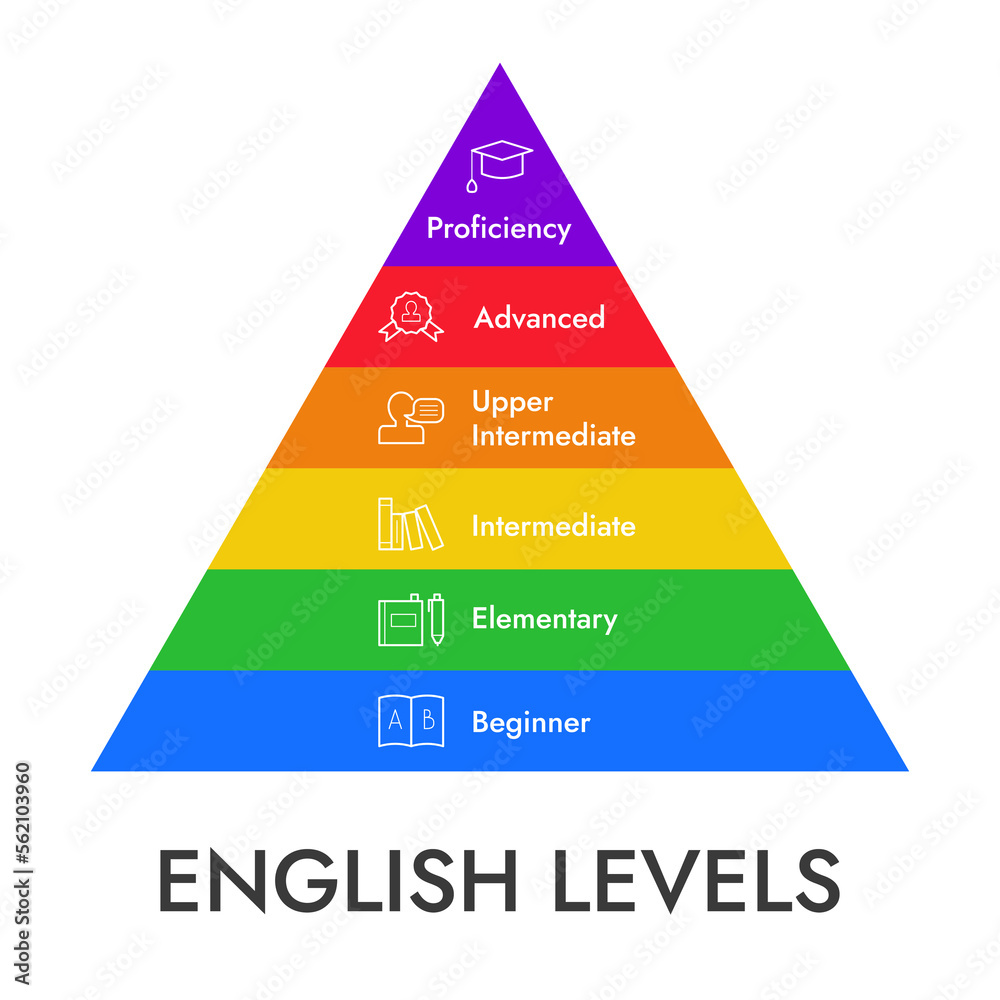 Proficiency

Advanced

Upper Intermediate

Intermediate

Elementary

A B

Beginner

ENGLISH LEVELS

Adobe Stock | #562103960