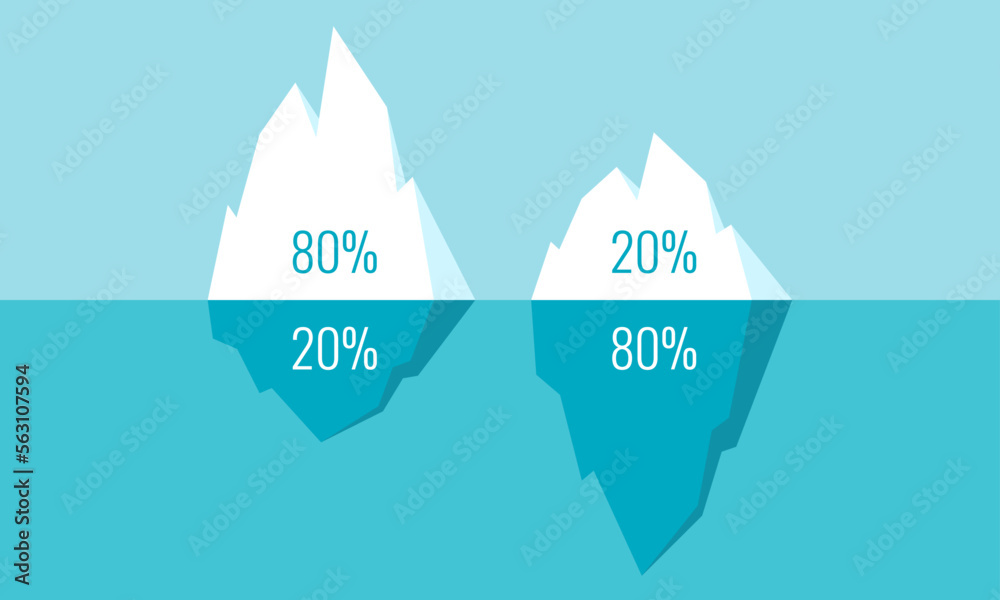 80%

20%

20%

80%

Adobe Stock | #563107594