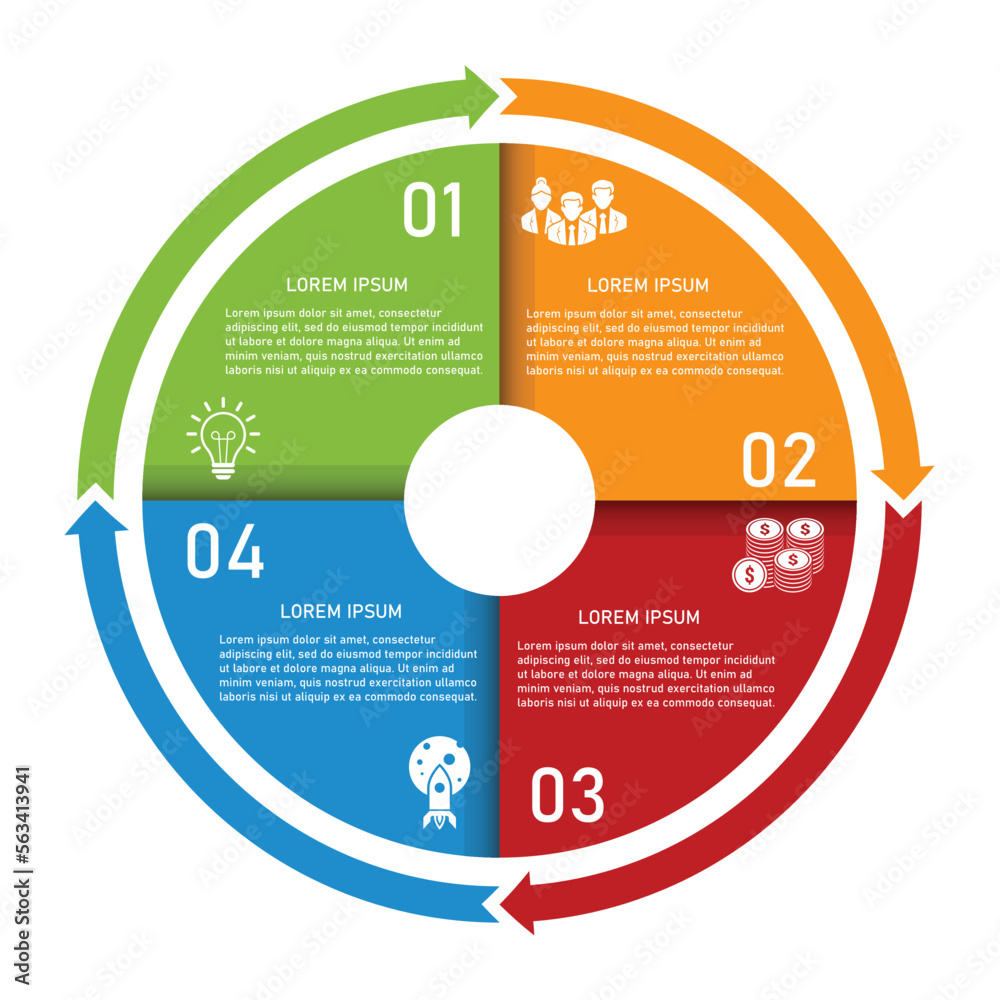 01

LOREM IPSUM

Lorem ipsum dolor sit amet, consectetur adipiscing elit, sed do eiusmod tempor incididunt ut labore et dolore magna aliqua. Ut enim ad minim veniam, quis nostrud exercitation ullamco laboris nisi ut aliquip ex ea commodo consequat.

LOREM IPSUM

Lorem ipsum dolor sit amet, consectetur adipiscing elit, sed do eiusmod tempor incididunt ut labore et dolore magna aliqua. Ut enim ad minim veniam, quis nostrud exercitation ullamco laboris nisi ut aliquip ex ea commodo consequat.

02

04

LOREM IPSUM

Lorem ipsum dolor sit amet, consectetur adipiscing elit, sed do eiusmod tempor incididunt ut labore et dolore magna aliqua. Ut enim ad minim veniam, quis nostrud exercitation ullamco laboris nisi ut aliquip ex ea commodo consequat.

LOREM IPSUM

Lorem ipsum dolor sit amet, consectetur adipiscing elit, sed do eiusmod tempor incididunt ut labore et dolore magna aliqua. Ut enim ad minim veniam, quis nostrud exercitation ullamco laboris nisi ut aliquip ex ea commodo consequat.

03

Adobe Stock | #563413941