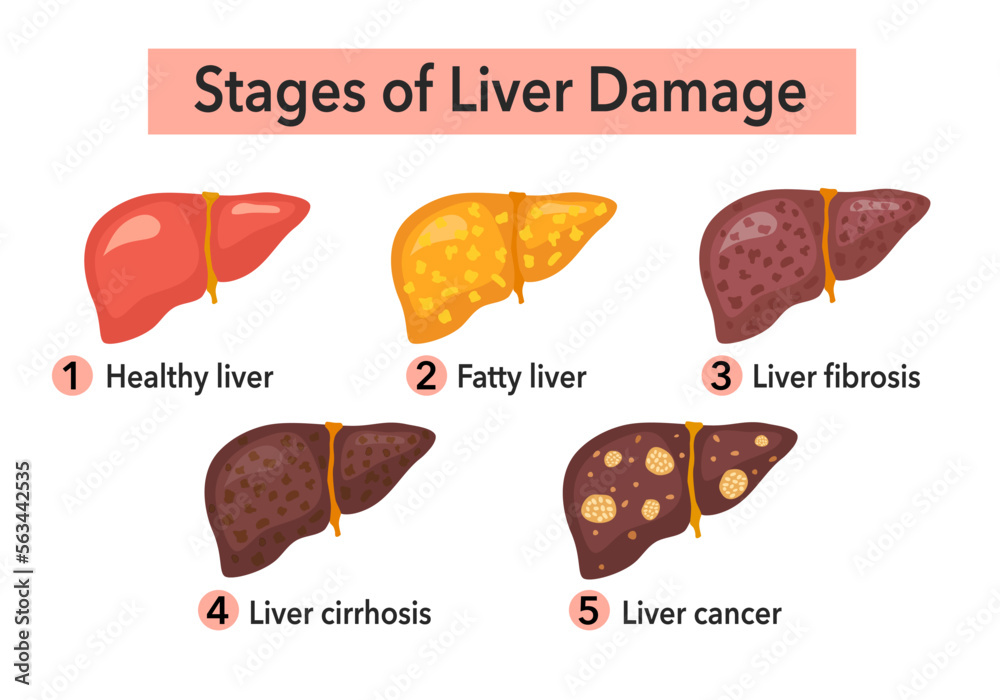 Stages of Liver Damage

1 Healthy liver

2 Fatty liver

3 Liver fibrosis

4 Liver cirrhosis

5 Liver cancer

Adobe Stock | #563442535