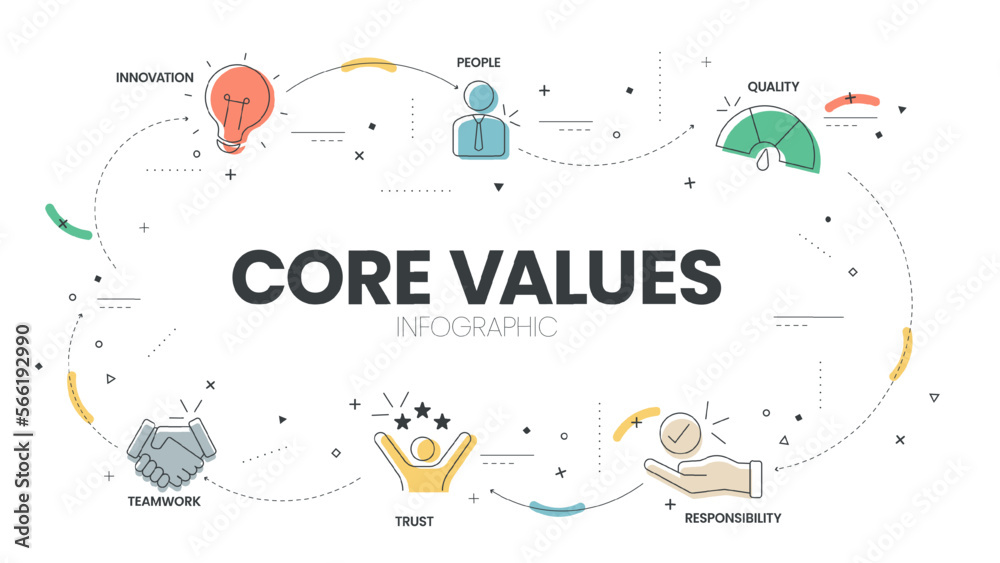 INNOVATION

PEOPLE

QUALITY

CORE VALUES
INFOGRAPHIC

TEAMWORK

TRUST

RESPONSIBILITY

Adobe Stock | #566192990