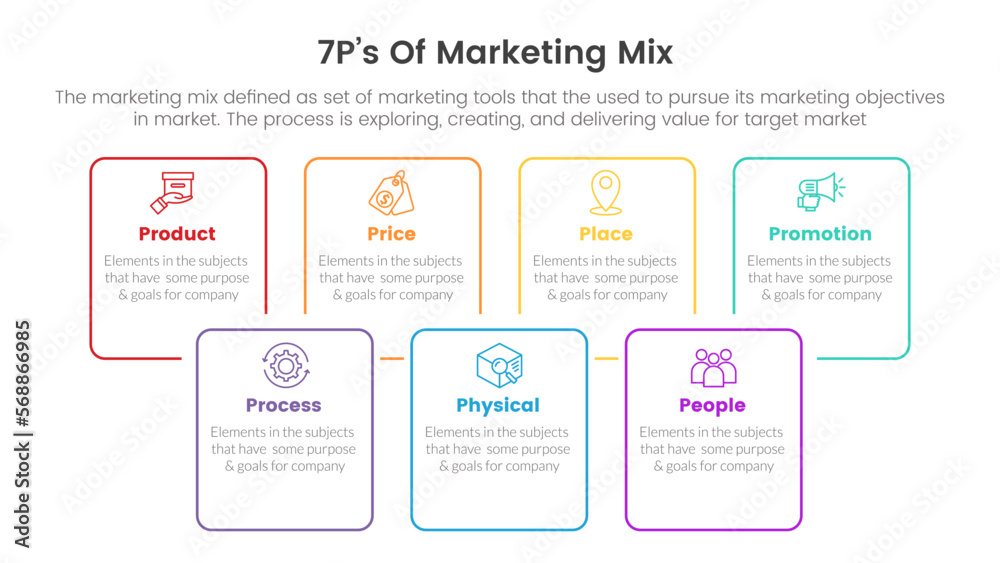 7P's Of Marketing Mix

The marketing mix defined as set of marketing tools that the used to pursue its marketing objectives in market. The process is exploring, creating, and delivering value for target market

Product
Elements in the subjects that have some purpose & goals for company

Price
Elements in the subjects that have some purpose & goals for company

Place
Elements in the subjects that have some purpose & goals for company

Promotion
Elements in the subjects that have some purpose & goals for company

Process
Elements in the subjects that have some purpose & goals for company

Physical
Elements in the subjects that have some purpose & goals for company

People
Elements in the subjects that have some purpose & goals for company

Adobe Stock | #568866985