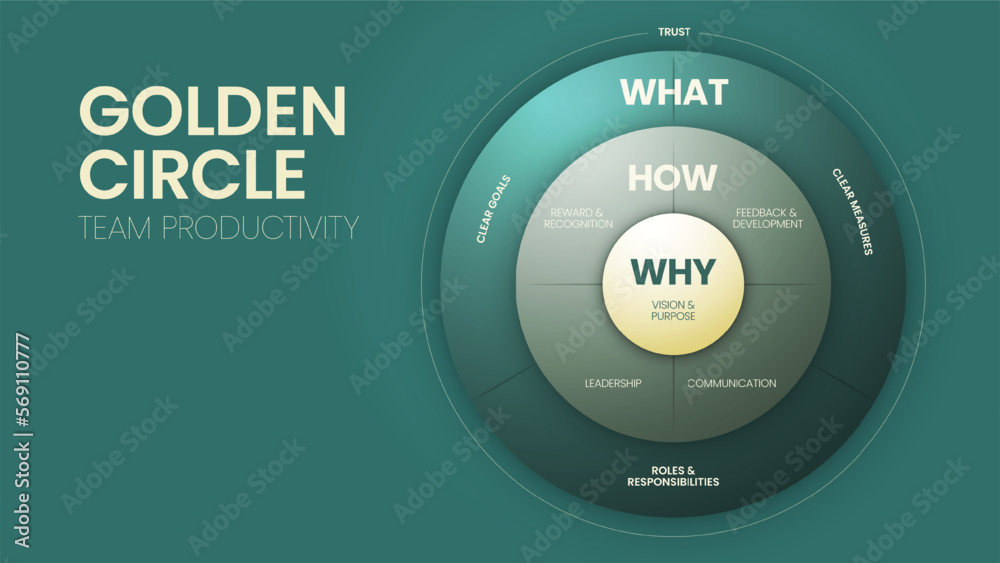 GOLDEN CIRCLE
TEAM PRODUCTIVITY

TRUST

WHAT

CLEAR GOALS

CLEAR MEASURES

HOW

REWARD & RECOGNITION

FEEDBACK & DEVELOPMENT

WHY

VISION & PURPOSE

LEADERSHIP

COMMUNICATION

ROLES & RESPONSIBILITIES

Adobe Stock | #569110777