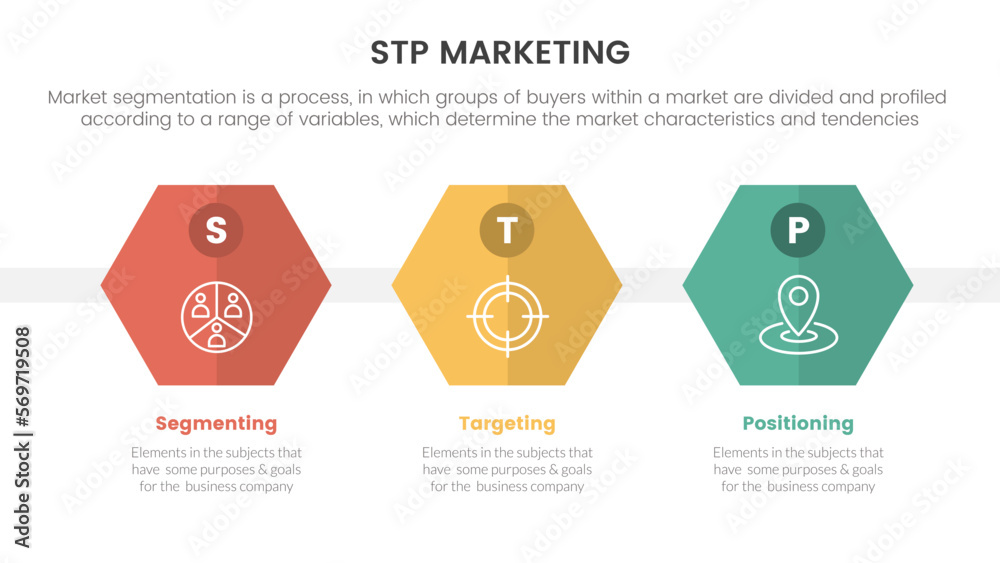 STP MARKETING

Market segmentation is a process, in which groups of buyers within a market are divided and profiled according to a range of variables, which determine the market characteristics and tendencies

S

T

P

Segmenting

Elements in the subjects that have some purposes & goals for the business company

Targeting

Elements in the subjects that have some purposes & goals for the business company

Positioning

Elements in the subjects that have some purposes & goals for the business company

Adobe Stock | #569719508