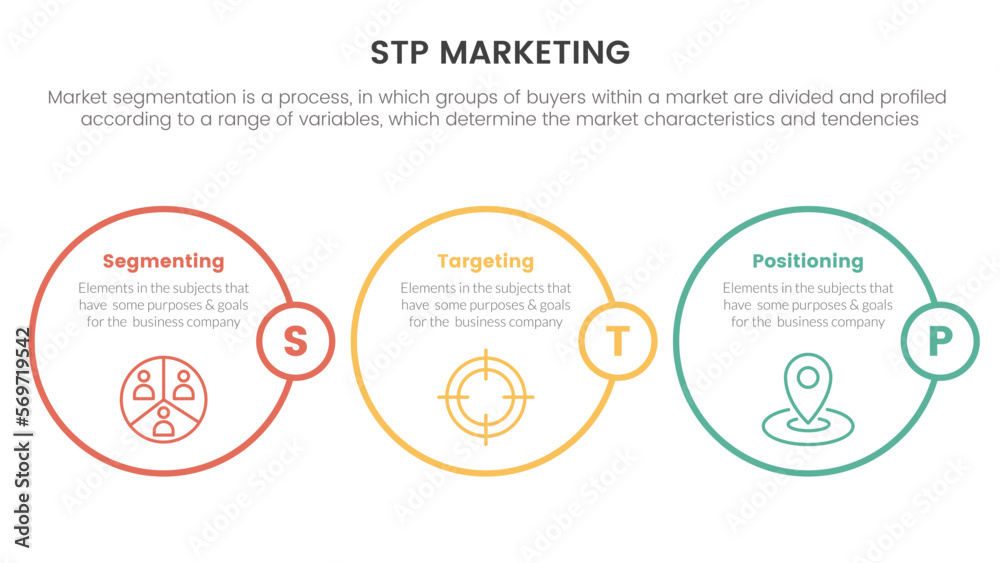 STP MARKETING

Market segmentation is a process, in which groups of buyers within a market are divided and profiled according to a range of variables, which determine the market characteristics and tendencies

Segmenting
Elements in the subjects that have some purposes & goals for the business company

S

Targeting
Elements in the subjects that have some purposes & goals for the business company

T

Positioning
Elements in the subjects that have some purposes & goals for the business company

P

Adobe Stock | #569719542