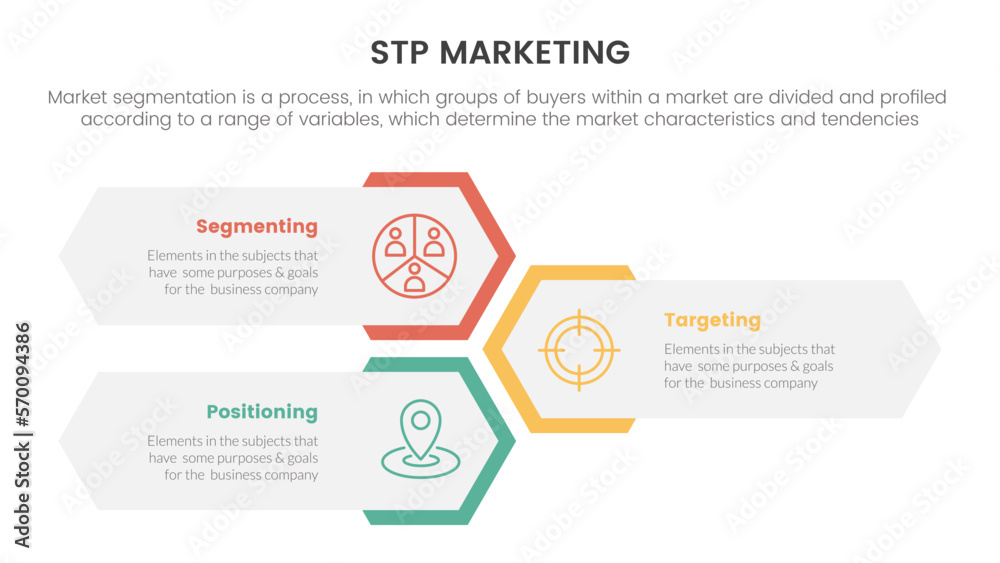 STP MARKETING

Market segmentation is a process, in which groups of buyers within a market are divided and profiled according to a range of variables, which determine the market characteristics and tendencies

Segmenting

Elements in the subjects that have some purposes & goals for the business company

Targeting

Elements in the subjects that have some purposes & goals for the business company

Positioning

Elements in the subjects that have some purposes & goals for the business company

Adobe Stock | #570094386