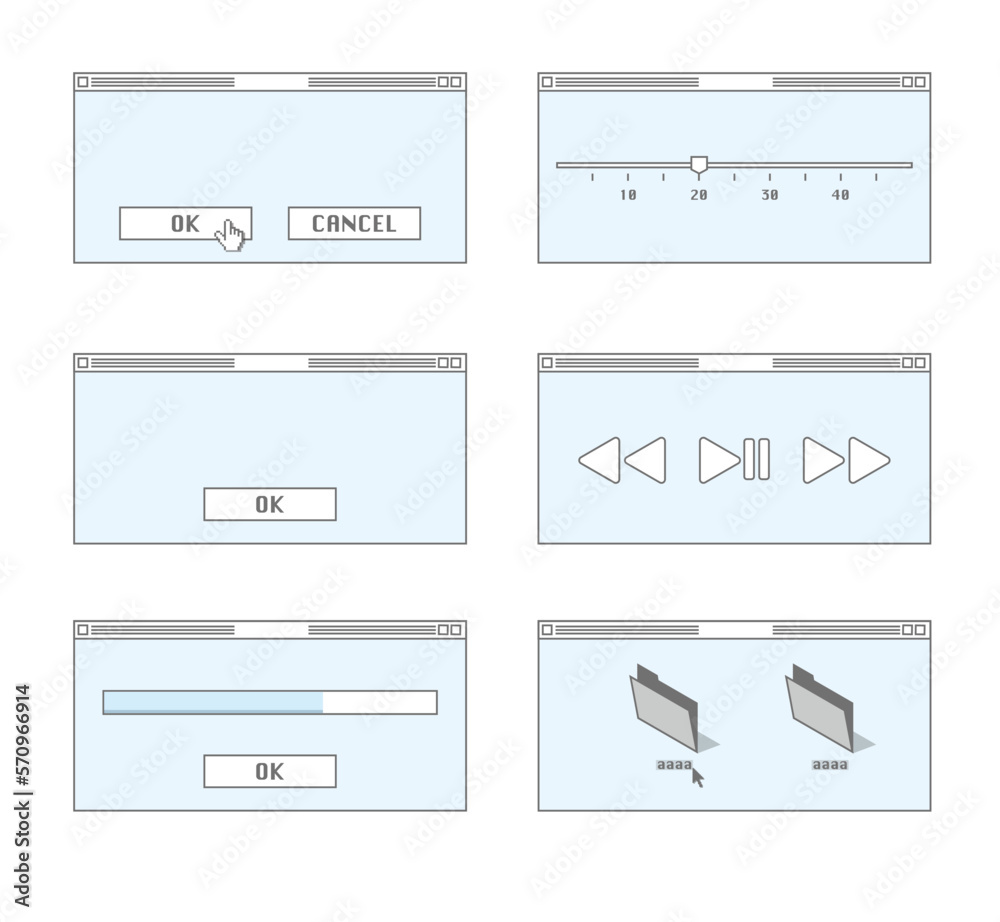 OK CANCEL

10 20 30 40

OK

OK

aaaa aaaa

Adobe Stock | #570966914