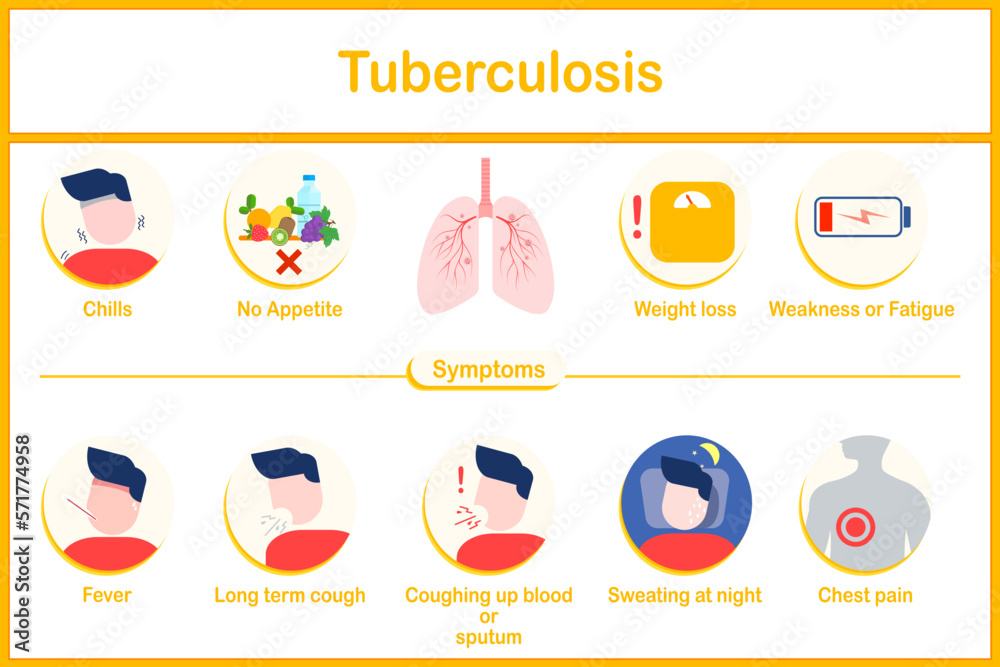 Tuberculosis

Chills

No Appetite

Weight loss

Weakness or Fatigue

Symptoms

Fever

Long term cough

Coughing up blood or sputum

Sweating at night

Chest pain

Adobe Stock | #571774958