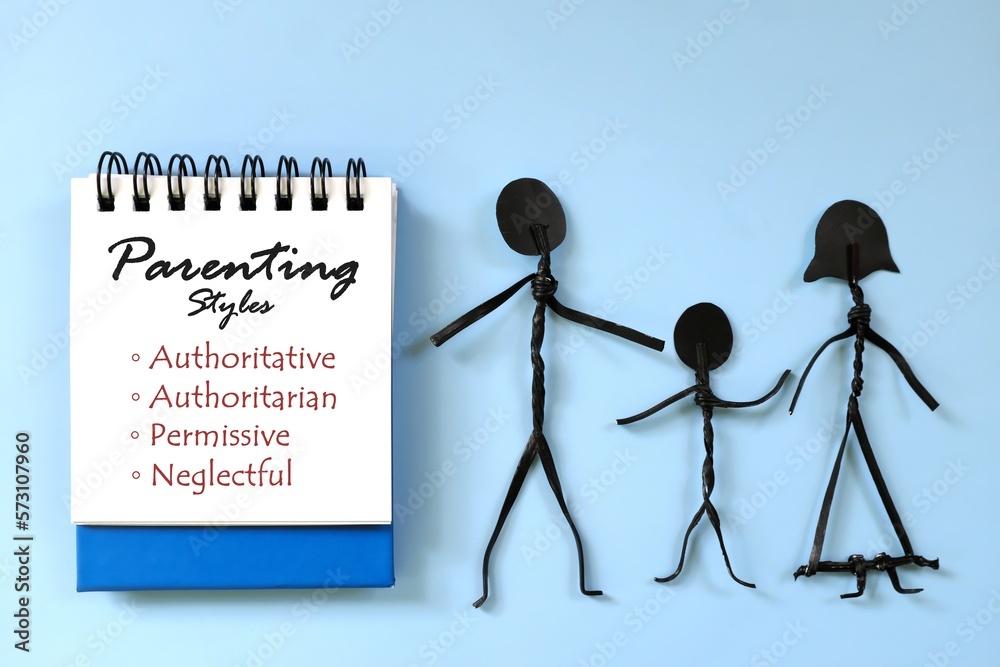 Parenting
Styles

◦ Authoritative
◦ Authoritarian
◦ Permissive
◦ Neglectful

Adobe Stock | #573107960