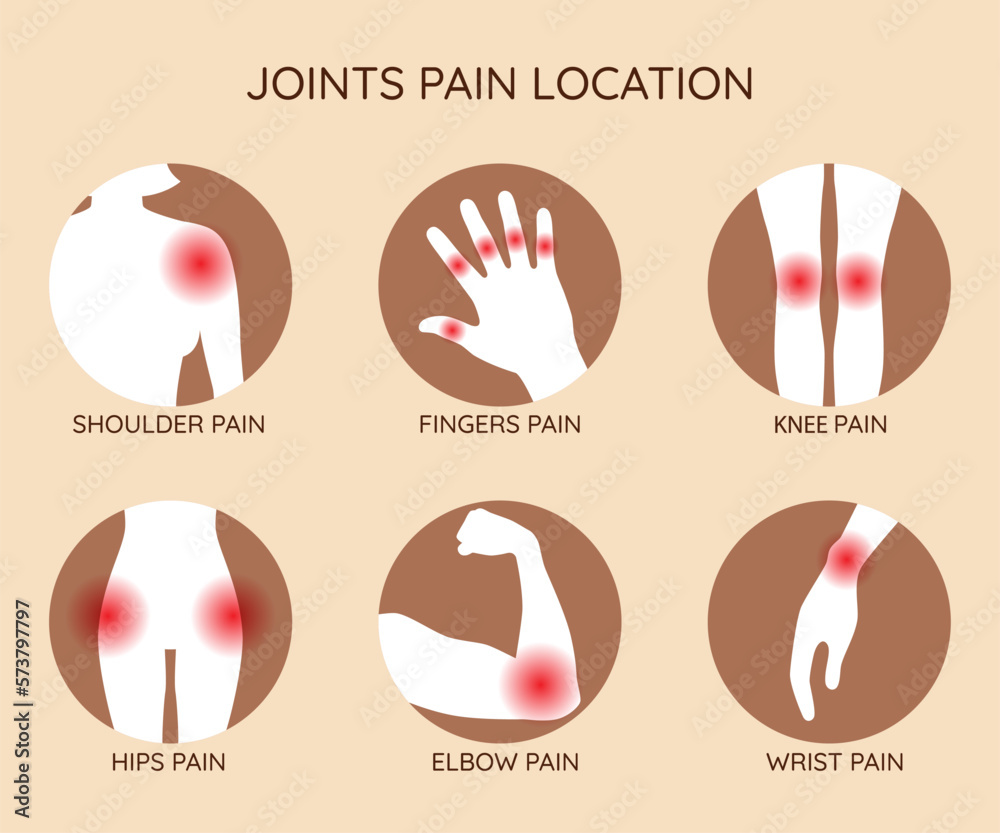 JOINTS PAIN LOCATION

SHOULDER PAIN

FINGERS PAIN

KNEE PAIN

HIPS PAIN

ELBOW PAIN

WRIST PAIN

Adobe Stock | #573797797