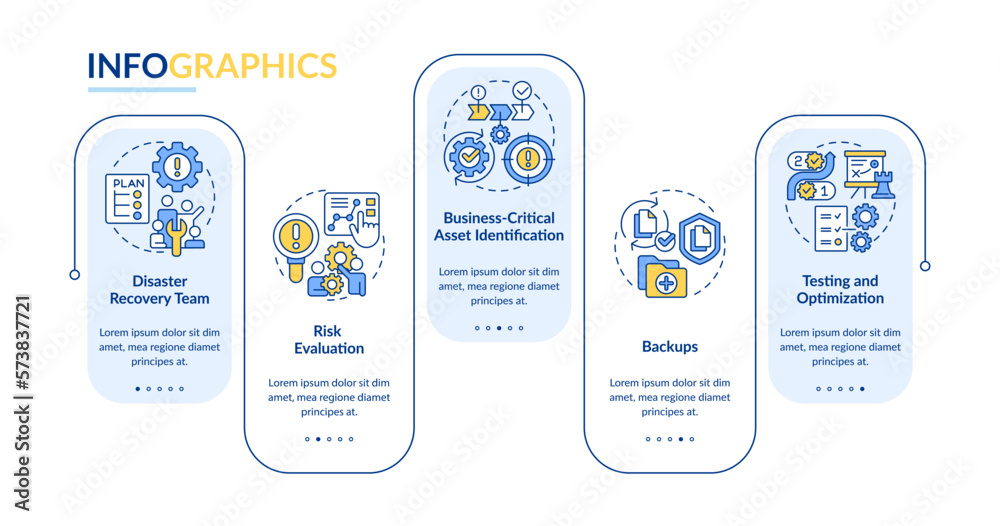 INFOGRAPHICS

PLAN

Disaster Recovery Team

Lorem ipsum dolor sit dim amet, mea regione diamet principes at.

Risk Evaluation

Lorem ipsum dolor sit dim amet, mea regione diamet principes at.

Business-Critical Asset Identification

Lorem ipsum dolor sit dim amet, mea regione diamet principes at.

Backups

Lorem ipsum dolor sit dim amet, mea regione diamet principes at.

2
1

Testing and Optimization

Lorem ipsum dolor sit dim amet, mea regione diamet principes at.

Adobe Stock | #573837721