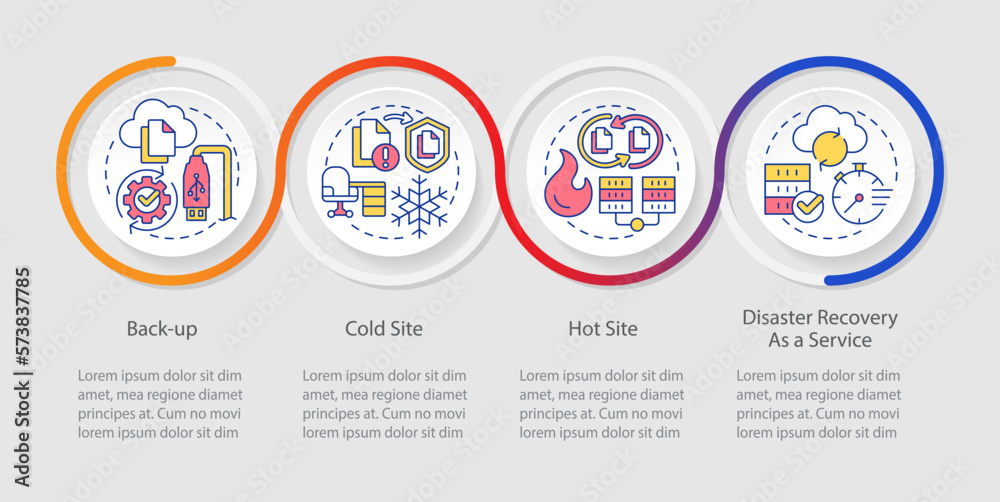 Back-up

Lorem ipsum dolor sit dim amet, mea regione diamet principes at. Cum no movi lorem ipsum dolor sit dim

Cold Site

Lorem ipsum dolor sit dim amet, mea regione diamet principes at. Cum no movi lorem ipsum dolor sit dim

Hot Site

Lorem ipsum dolor sit dim amet, mea regione diamet principes at. Cum no movi lorem ipsum dolor sit dim

Disaster Recovery As a Service

Lorem ipsum dolor sit dim amet, mea regione diamet principes at. Cum no movi lorem ipsum dolor sit dim

Adobe Stock | #573837785