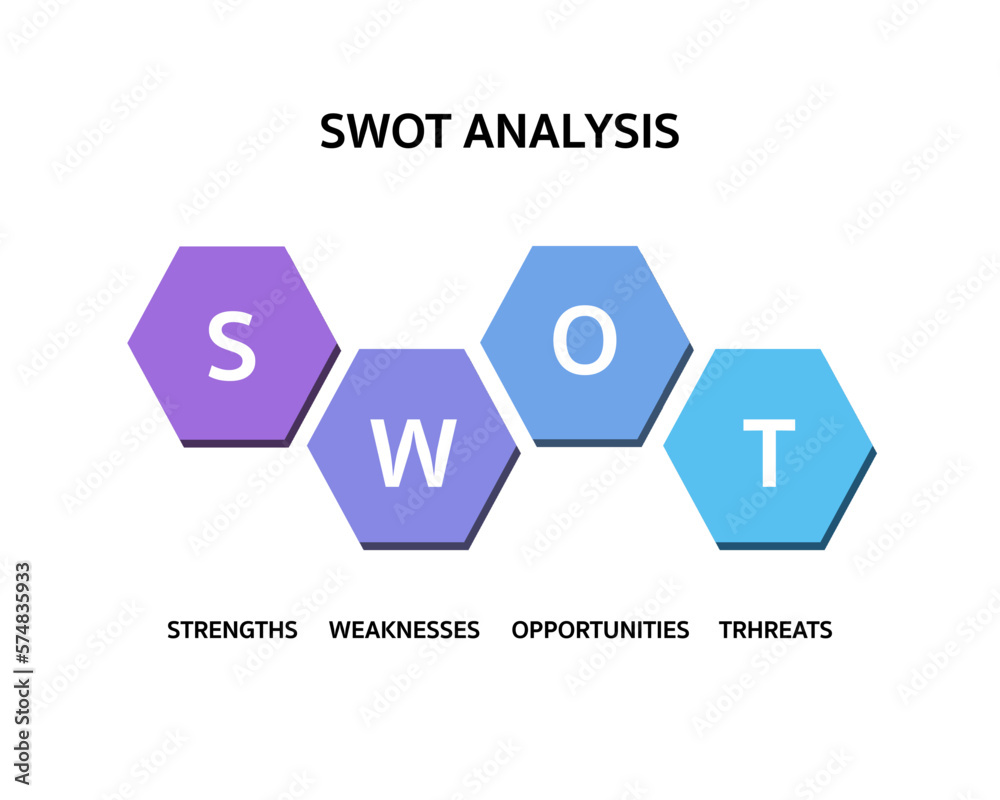 SWOT ANALYSIS

S
W
O
T

STRENGTHS WEAKNESSES OPPORTUNITIES TRHREATS

Adobe Stock | #574835933