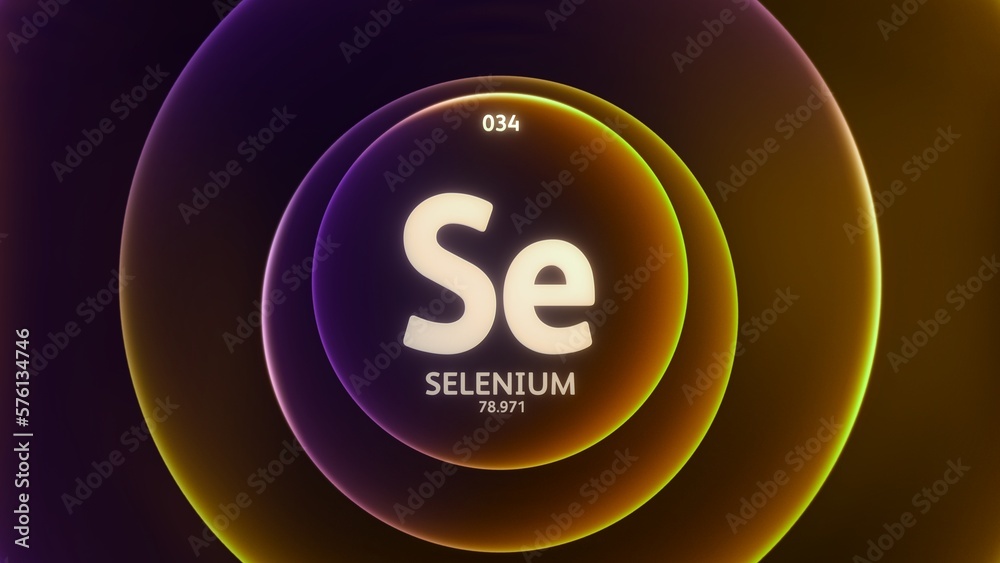 034

Se

SELENIUM
78.971

Adobe Stock | #576134746