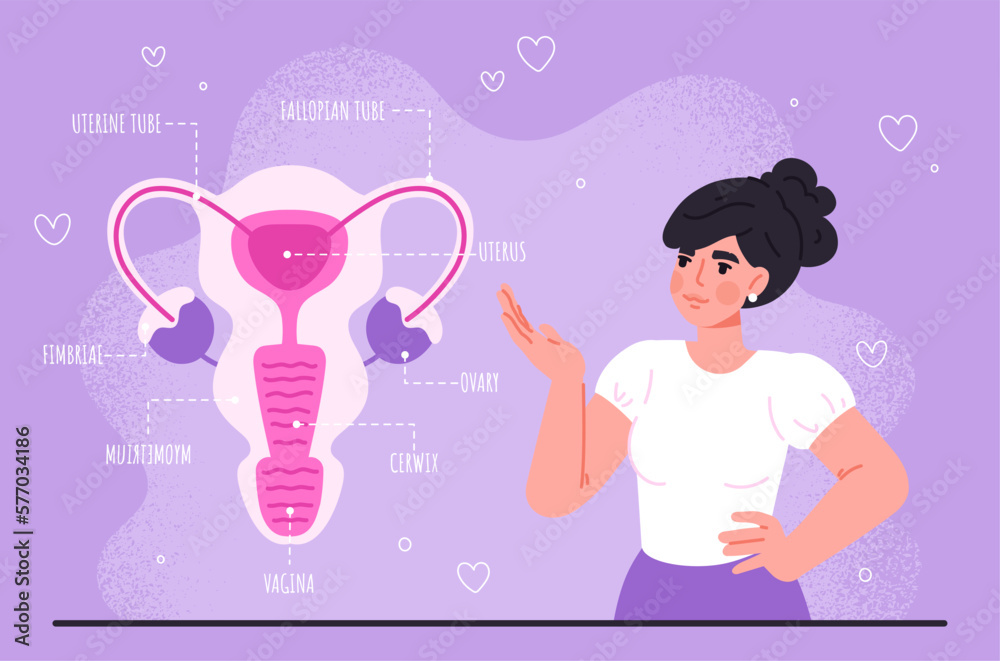 UTERINE TUBE
FALLOPIAN TUBE
UTERUS
FIMBRIAE
OVARY
MUIRTEMOYM
CERWIX
VAGINA

Adobe Stock | #577034186