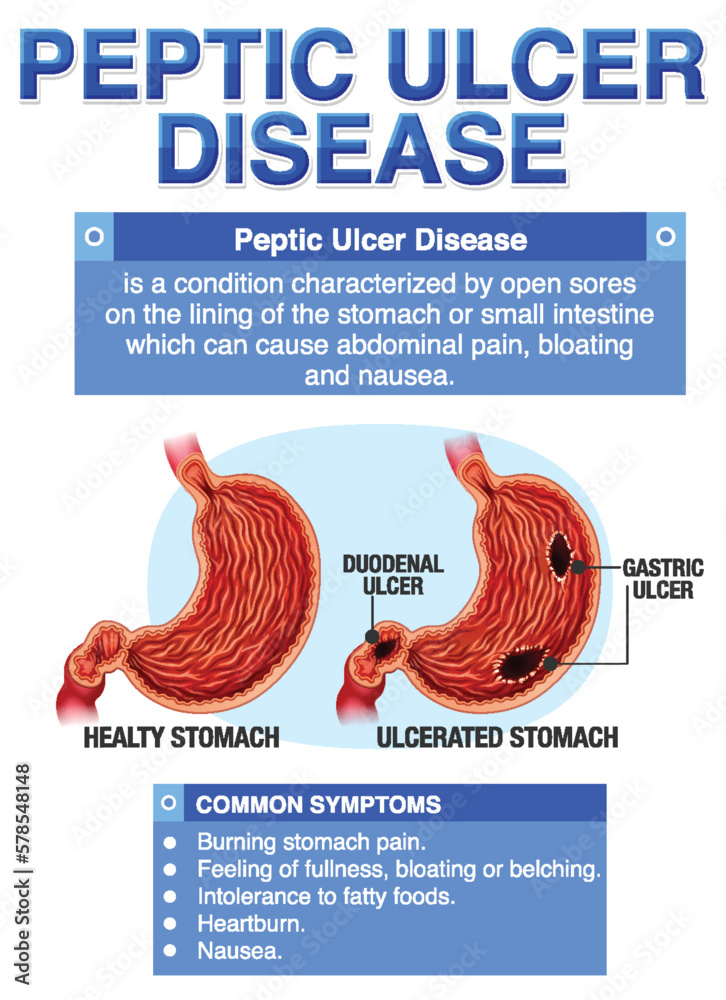 PEPTIC ULCER DISEASE

Peptic Ulcer Disease

is a condition characterized by open sores on the lining of the stomach or small intestine which can cause abdominal pain, bloating and nausea.

DUODENAL ULCER

GASTRIC ULCER

HEALTY STOMACH

ULCERATED STOMACH

COMMON SYMPTOMS

- Burning stomach pain.
- Feeling of fullness, bloating or belching.
- Intolerance to fatty foods.
- Heartburn.
- Nausea.

Adobe Stock | #578548148