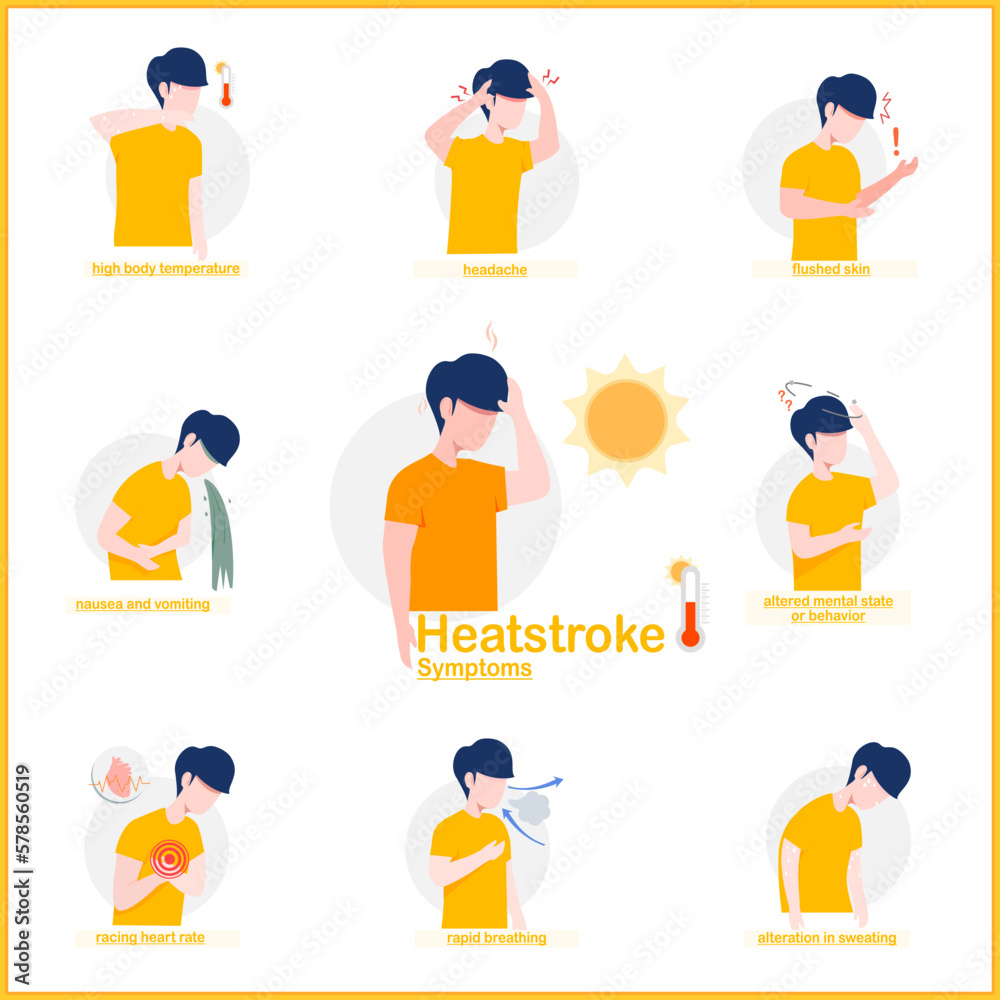 high body temperature

headache

flushed skin

nausea and vomiting

Heatstroke
Symptoms

altered mental state or behavior

racing heart rate

rapid breathing

alteration in sweating

Adobe Stock | #578560519