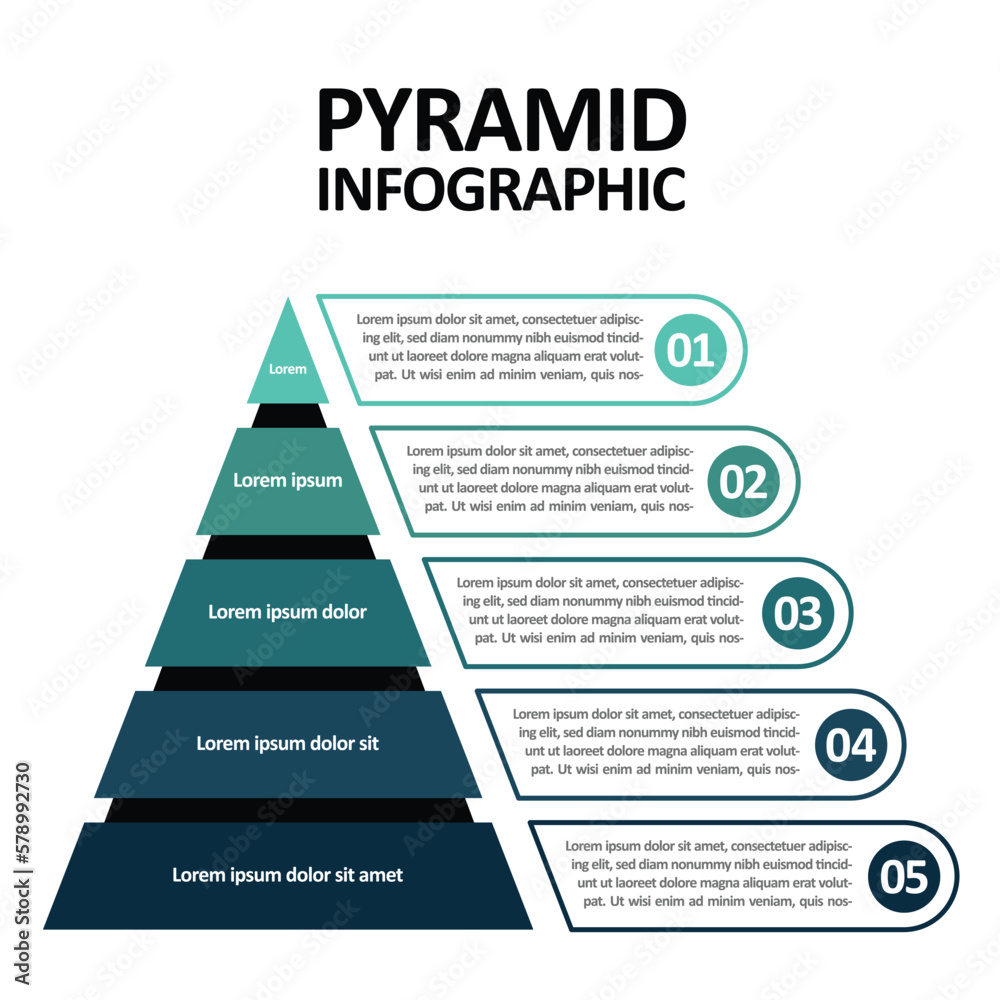 PYRAMID
INFOGRAPHIC

Lorem

Lorem ipsum dolor sit amet, consectetuer adipiscing elit, sed diam nonummy nibh euismod tincidunt ut laoreet dolore magna aliquam erat volutpat. Ut wisi enim ad minim veniam, quis nos-

01

Lorem ipsum

Lorem ipsum dolor sit amet, consectetuer adipiscing elit, sed diam nonummy nibh euismod tincidunt ut laoreet dolore magna aliquam erat volutpat. Ut wisi enim ad minim veniam, quis nos-

02

Lorem ipsum dolor

Lorem ipsum dolor sit amet, consectetuer adipiscing elit, sed diam nonummy nibh euismod tincidunt ut laoreet dolore magna aliquam erat volutpat. Ut wisi enim ad minim veniam, quis nos-

03

Lorem ipsum dolor sit

Lorem ipsum dolor sit amet, consectetuer adipiscing elit, sed diam nonummy nibh euismod tincidunt ut laoreet dolore magna aliquam erat volutpat. Ut wisi enim ad minim veniam, quis nos-

04

Lorem ipsum dolor sit amet

Lorem ipsum dolor sit amet, consectetuer adipiscing elit, sed diam nonummy nibh euismod tincidunt ut laoreet dolore magna aliquam erat volutpat. Ut wisi enim ad minim veniam, quis nos-

05

Adobe Stock | #578992730