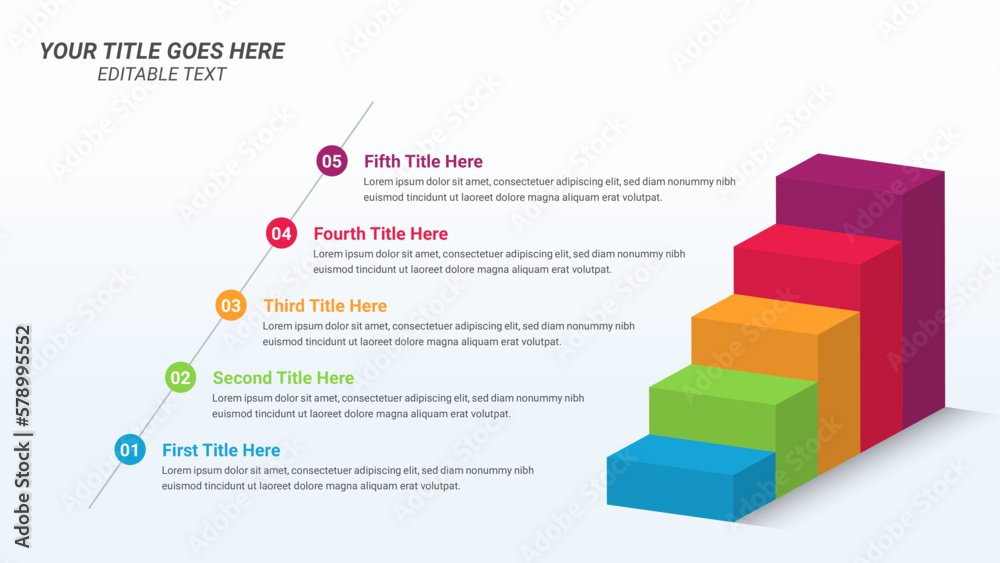 YOUR TITLE GOES HERE
EDITABLE TEXT

05 Fifth Title Here
Lorem ipsum dolor sit amet, consectetuer adipiscing elit, sed diam nonummy nibh euismod tincidunt ut laoreet dolore magna aliquam erat volutpat.

04 Fourth Title Here
Lorem ipsum dolor sit amet, consectetuer adipiscing elit, sed diam nonummy nibh euismod tincidunt ut laoreet dolore magna aliquam erat volutpat.

03 Third Title Here
Lorem ipsum dolor sit amet, consectetuer adipiscing elit, sed diam nonummy nibh euismod tincidunt ut laoreet dolore magna aliquam erat volutpat.

02 Second Title Here
Lorem ipsum dolor sit amet, consectetuer adipiscing elit, sed diam nonummy nibh euismod tincidunt ut laoreet dolore magna aliquam erat volutpat.

01 First Title Here
Lorem ipsum dolor sit amet, consectetuer adipiscing elit, sed diam nonummy nibh euismod tincidunt ut laoreet dolore magna aliquam erat volutpat.

Adobe Stock | #578995552