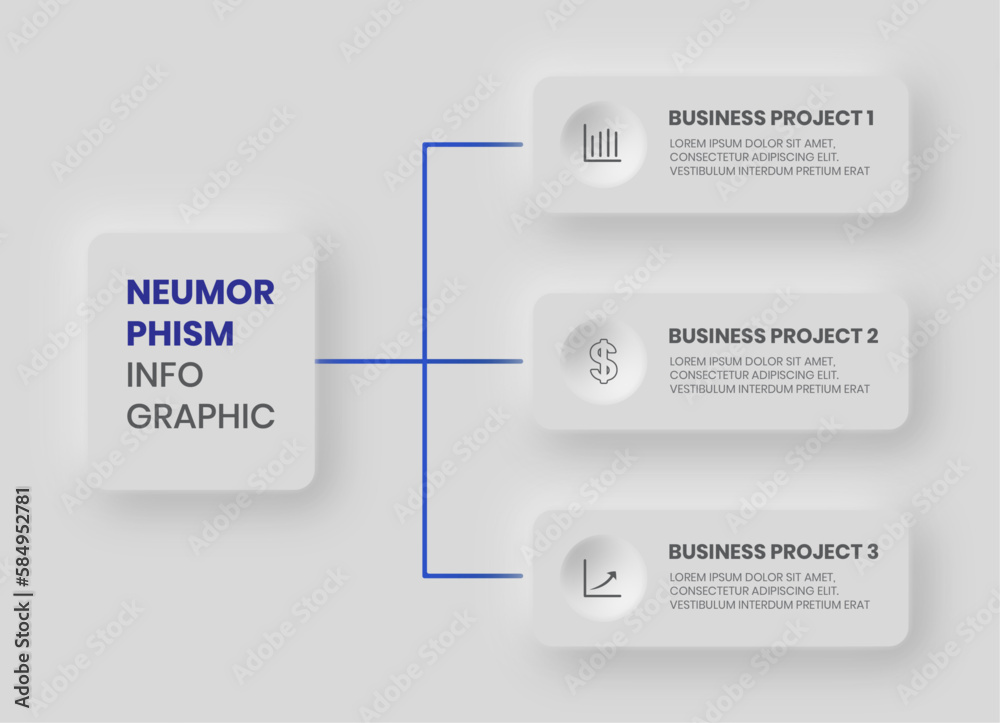 NEUMOR
PHISM
INFO
GRAPHIC

BUSINESS PROJECT 1
LOREM IPSUM DOLOR SIT AMET, CONSECTETUR ADIPISCING ELIT. VESTIBULUM INTERDUM PRETIUM ERAT

BUSINESS PROJECT 2
LOREM IPSUM DOLOR SIT AMET, CONSECTETUR ADIPISCING ELIT. VESTIBULUM INTERDUM PRETIUM ERAT

BUSINESS PROJECT 3
LOREM IPSUM DOLOR SIT AMET, CONSECTETUR ADIPISCING ELIT. VESTIBULUM INTERDUM PRETIUM ERAT

Adobe Stock | #584952781