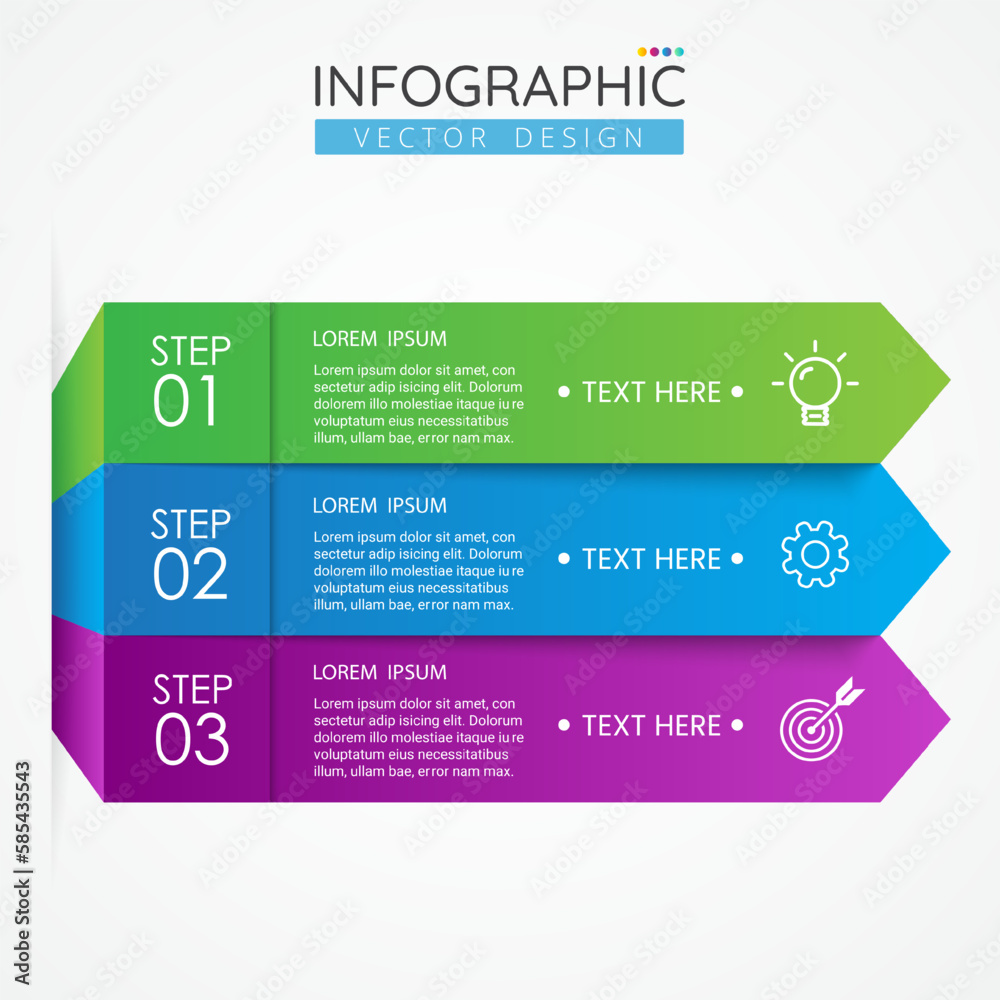 INFOGRAPHIC
VECTOR DESIGN

STEP 01

LOREM IPSUM

Lorem ipsum dolor sit amet, con sectetur adip isicing elit. Dolorum dolorem illo molestiae itaque iu re voluptatum eius necessitatibus illum, ullam bae, error nam max.

• TEXT HERE •

STEP 02

LOREM IPSUM

Lorem ipsum dolor sit amet, con sectetur adip isicing elit. Dolorum dolorem illo molestiae itaque iu re voluptatum eius necessitatibus illum, ullam bae, error nam max.

• TEXT HERE •

STEP 03

LOREM IPSUM

Lorem ipsum dolor sit amet, con sectetur adip isicing elit. Dolorum dolorem illo molestiae itaque iu re voluptatum eius necessitatibus illum, ullam bae, error nam max.

• TEXT HERE •

Adobe Stock | #585435543