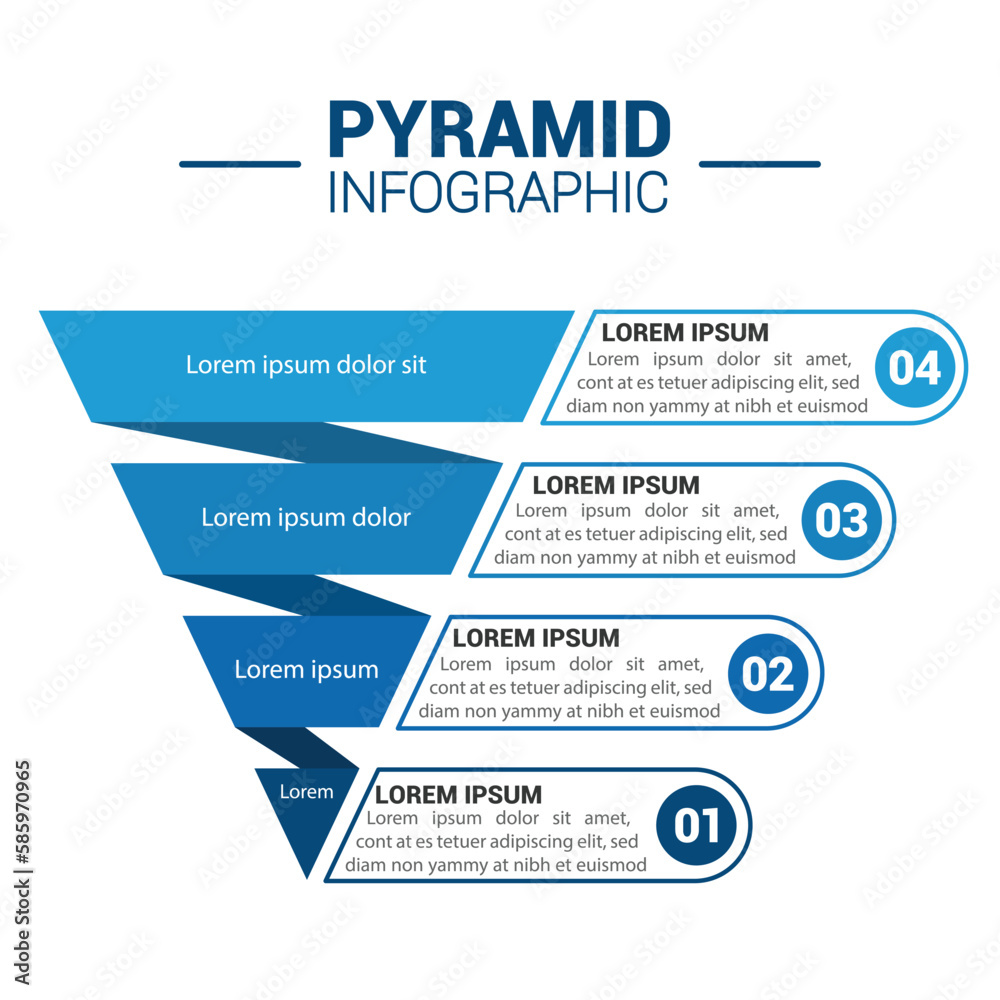 PYRAMID
INFOGRAPHIC

Lorem ipsum dolor sit

LOREM IPSUM
Lorem ipsum dolor sit amet, cont at es tetuer adipiscing elit, sed diam non yammy at nibh et euismod

04

Lorem ipsum dolor

LOREM IPSUM
Lorem ipsum dolor sit amet, cont at es tetuer adipiscing elit, sed diam non yammy at nibh et euismod

03

Lorem ipsum

LOREM IPSUM
Lorem ipsum dolor sit amet, cont at es tetuer adipiscing elit, sed diam non yammy at nibh et euismod

02

Lorem

LOREM IPSUM
Lorem ipsum dolor sit amet, cont at es tetuer adipiscing elit, sed diam non yammy at nibh et euismod

01

Adobe Stock | #585970965