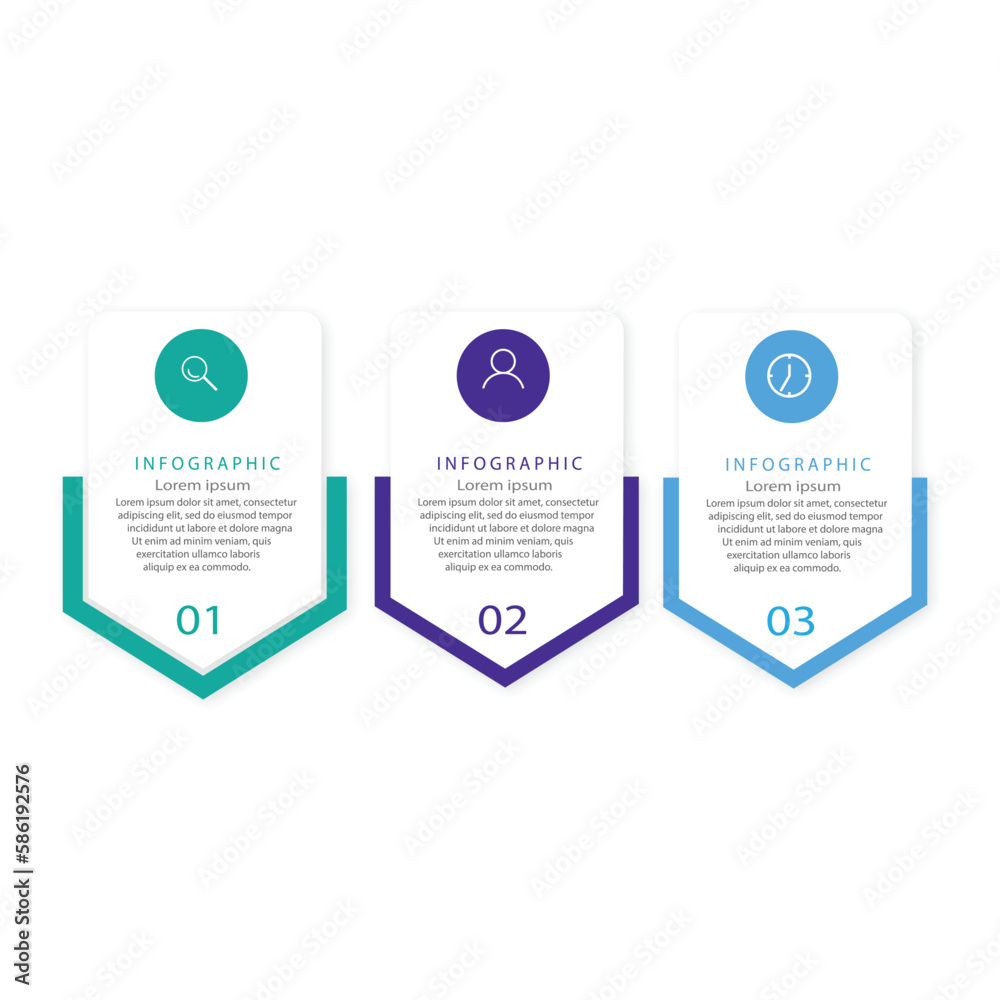 INFOGRAPHIC
Lorem ipsum
Lorem ipsum dolor sit amet, consectetur adipiscing elit, sed do eiusmod tempor incididunt ut labore et dolore magna Ut enim ad minim veniam, quis exercitation ullamco laboris aliquip ex ea commodo.
01

INFOGRAPHIC
Lorem ipsum
Lorem ipsum dolor sit amet, consectetur adipiscing elit, sed do eiusmod tempor incididunt ut labore et dolore magna Ut enim ad minim veniam, quis exercitation ullamco laboris aliquip ex ea commodo.
02

INFOGRAPHIC
Lorem ipsum
Lorem ipsum dolor sit amet, consectetur adipiscing elit, sed do eiusmod tempor incididunt ut labore et dolore magna Ut enim ad minim veniam, quis exercitation ullamco laboris aliquip ex ea commodo.
03

Adobe Stock | #586192576