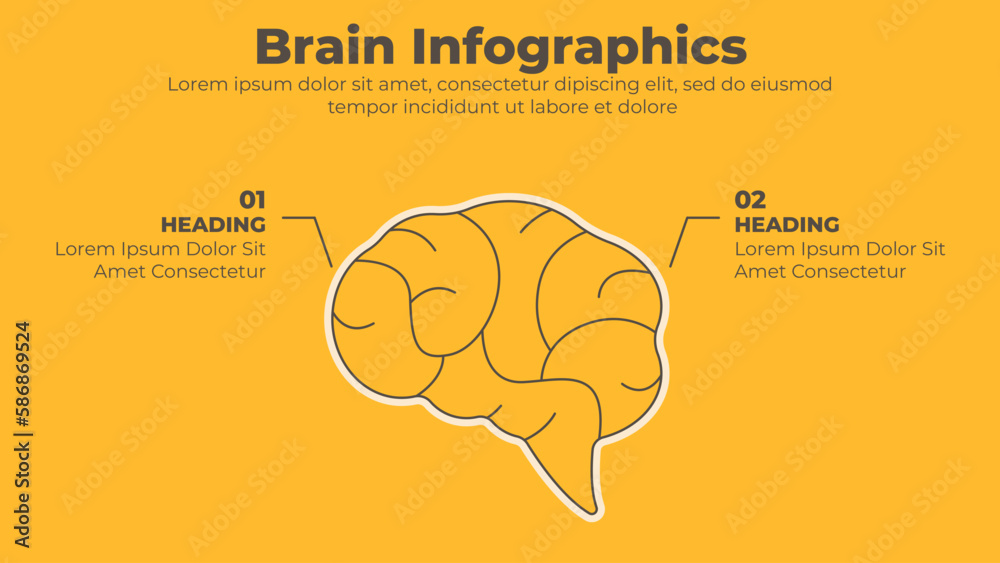 Brain Infographics
Lorem ipsum dolor sit amet, consectetur dipiscing elit, sed do eiusmod tempor incididunt ut labore et dolore

01
HEADING
Lorem Ipsum Dolor Sit Amet Consectetur

02
HEADING
Lorem Ipsum Dolor Sit Amet Consectetur

Adobe Stock | #586869524