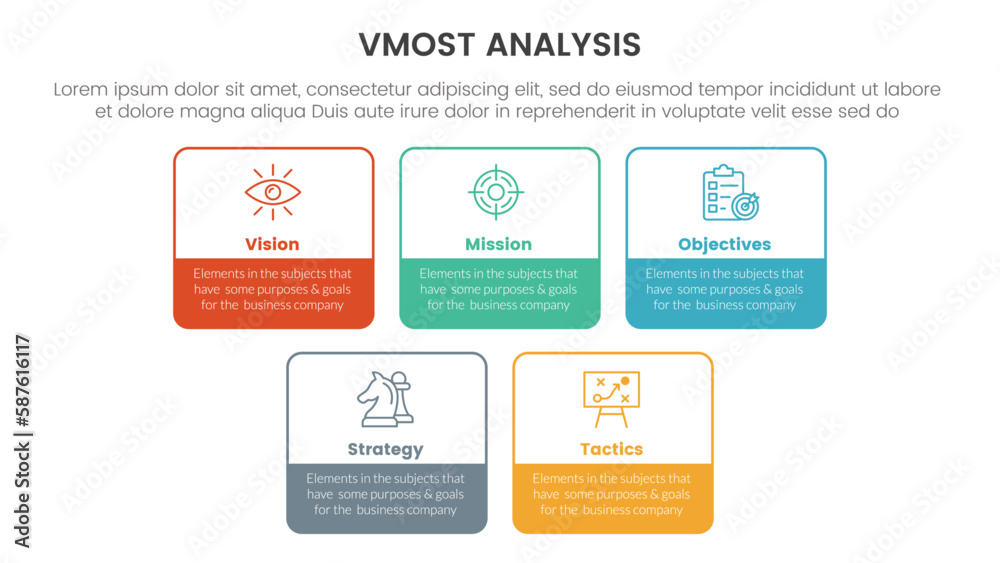 VMOST ANALYSIS

Lorem ipsum dolor sit amet, consectetur adipiscing elit, sed do eiusmod tempor incididunt ut labore et dolore magna aliqua Duis aute irure dolor in reprehenderit in voluptate velit esse sed do

Vision
Elements in the subjects that have some purposes & goals for the business company

Mission
Elements in the subjects that have some purposes & goals for the business company

Objectives
Elements in the subjects that have some purposes & goals for the business company

Strategy
Elements in the subjects that have some purposes & goals for the business company

Tactics
Elements in the subjects that have some purposes & goals for the business company

Adobe Stock | #587616117