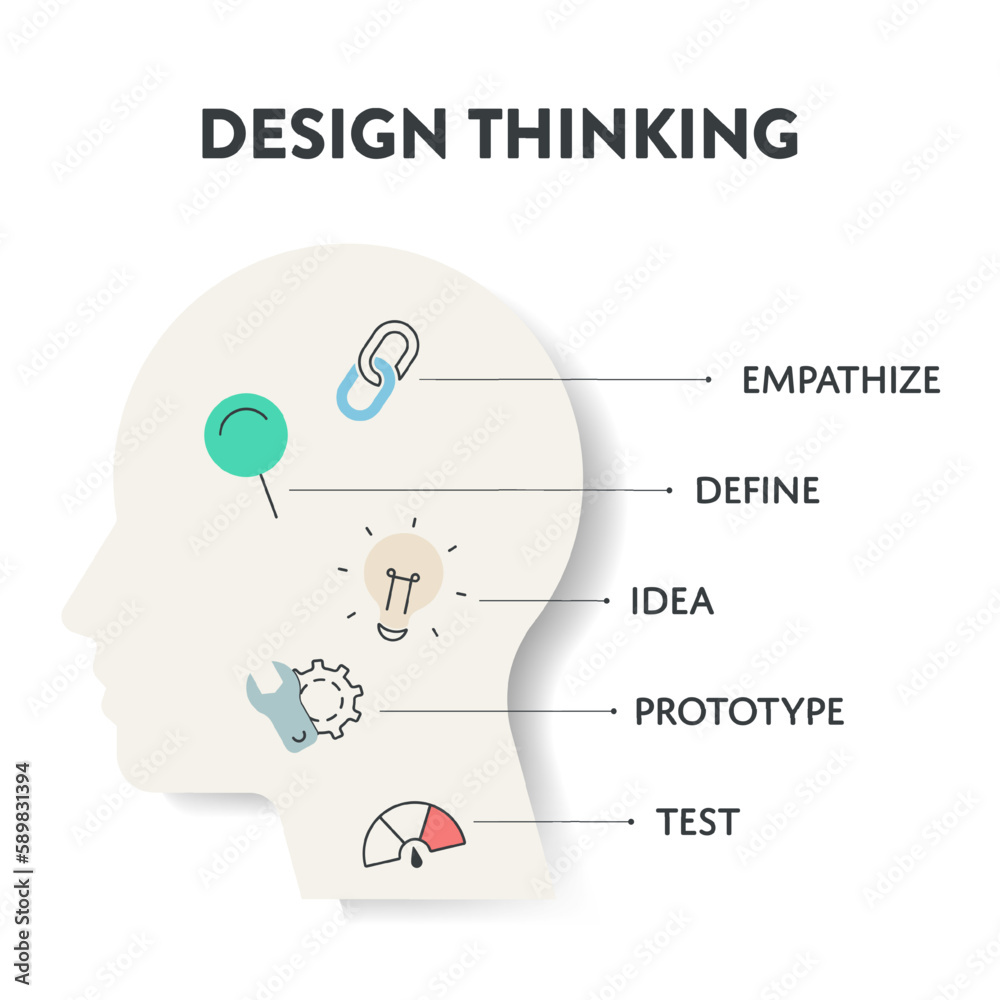 DESIGN THINKING

EMPATHIZE

DEFINE

IDEA

PROTOTYPE

TEST

Adobe Stock | #589831394