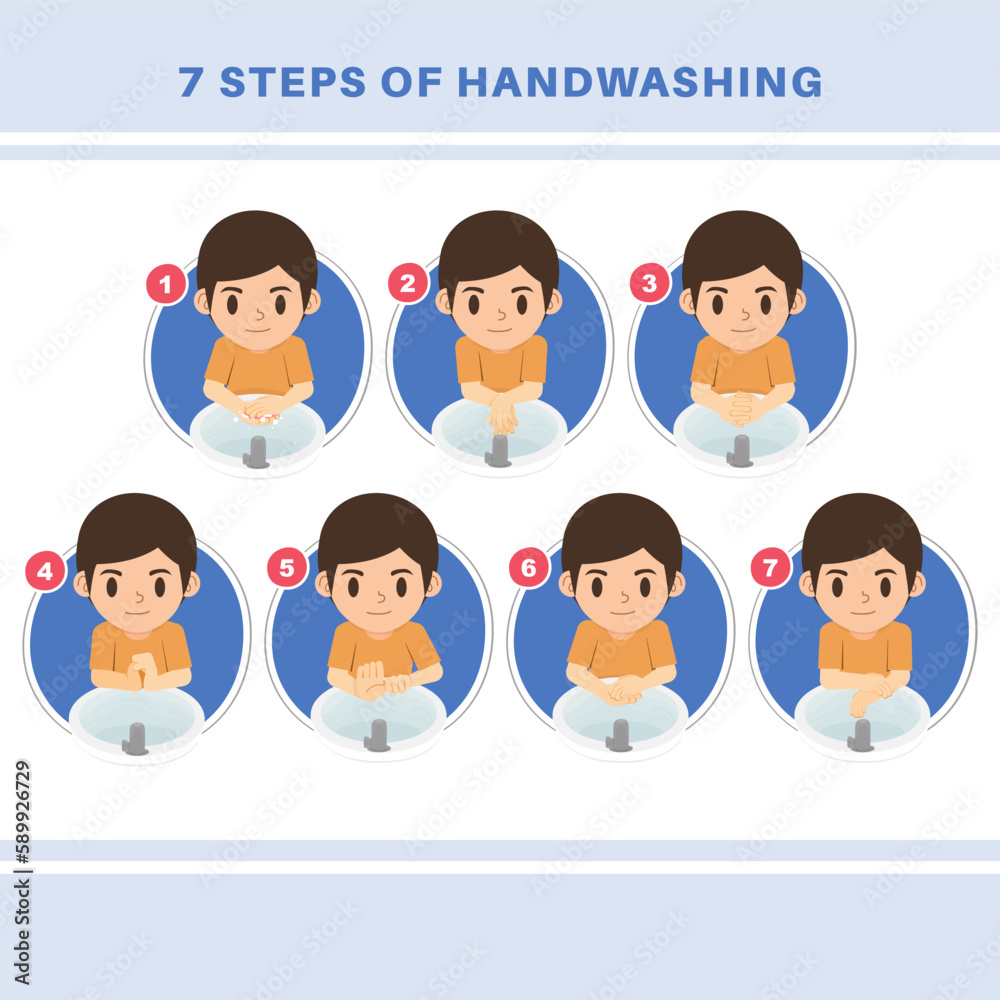 7 STEPS OF HANDWASHING

1

2

3

4

5

6

7

Adobe Stock | #589926729