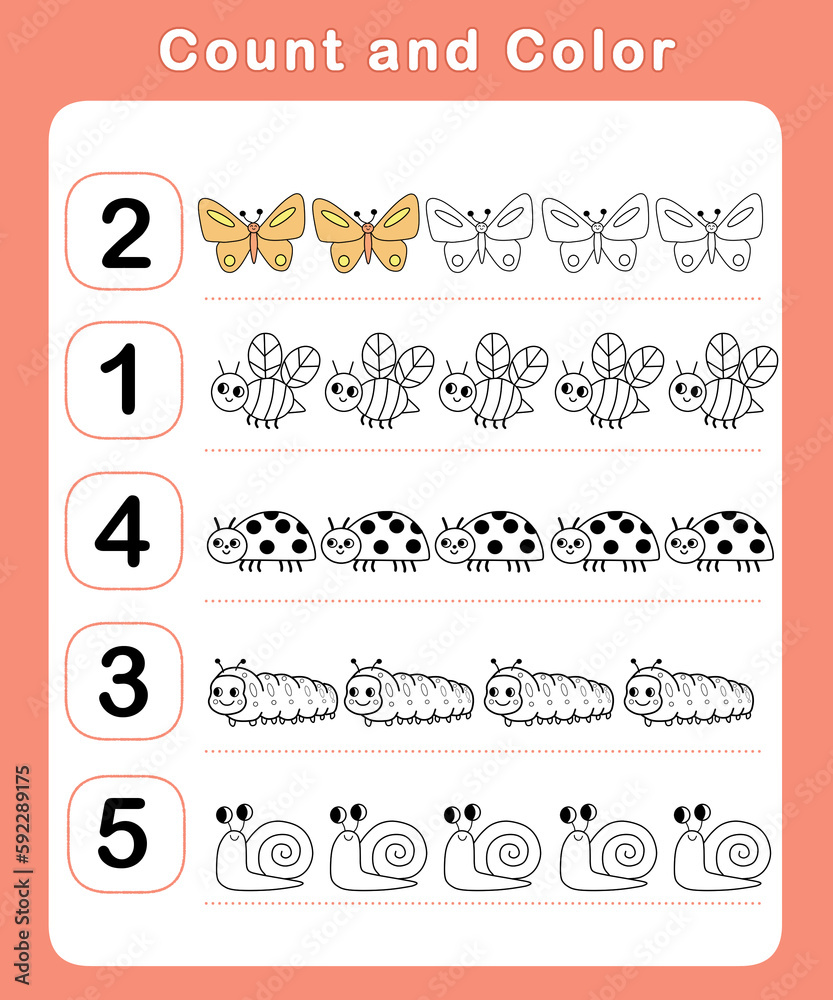 Count and Color

2

1

4

3

5

Adobe Stock | #592289175