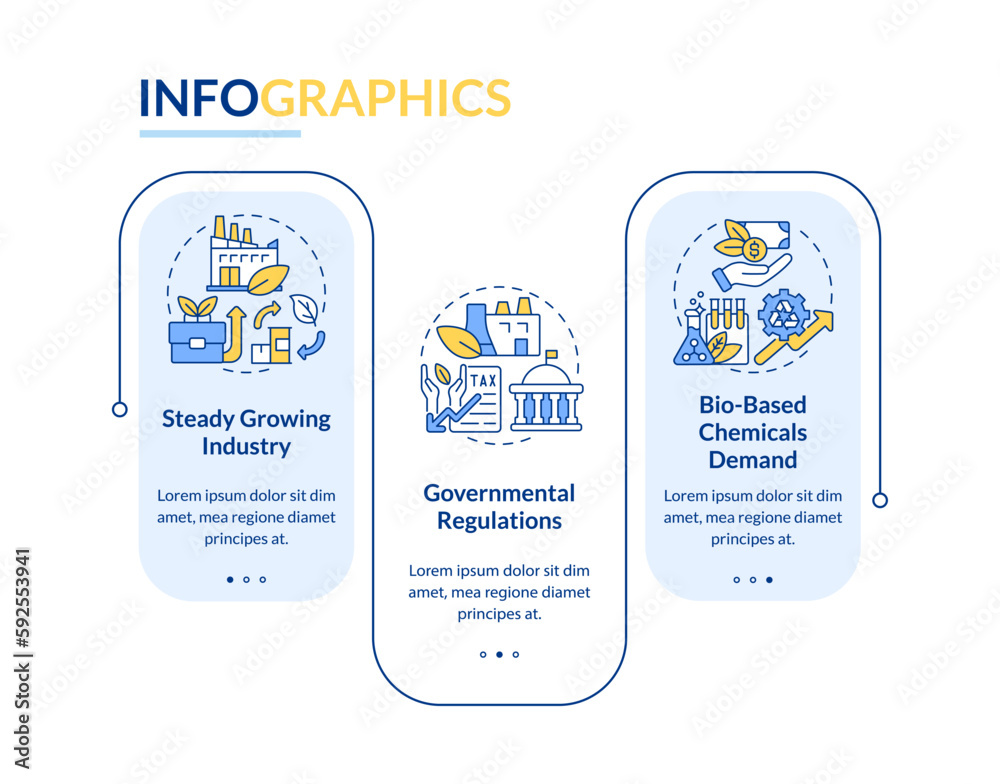 INFOGRAPHICS

Steady Growing Industry

Lorem ipsum dolor sit dim amet, mea regione diamet principes at.

TAX

Governmental Regulations

Lorem ipsum dolor sit dim amet, mea regione diamet principes at.

Bio-Based Chemicals Demand

Lorem ipsum dolor sit dim amet, mea regione diamet principes at.

Adobe Stock | #592553941