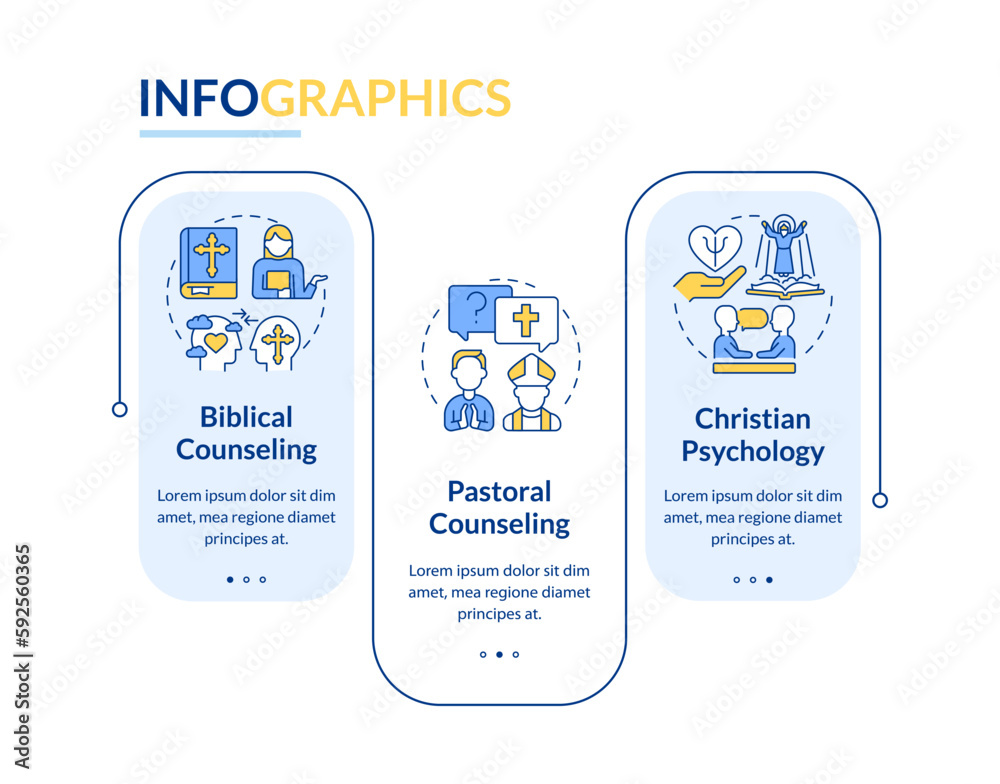 INFOGRAPHICS

Biblical Counseling

Lorem ipsum dolor sit dim amet, mea regione diamet principes at.

Pastoral Counseling

Lorem ipsum dolor sit dim amet, mea regione diamet principes at.

Christian Psychology

Lorem ipsum dolor sit dim amet, mea regione diamet principes at.

Adobe Stock | #592560365