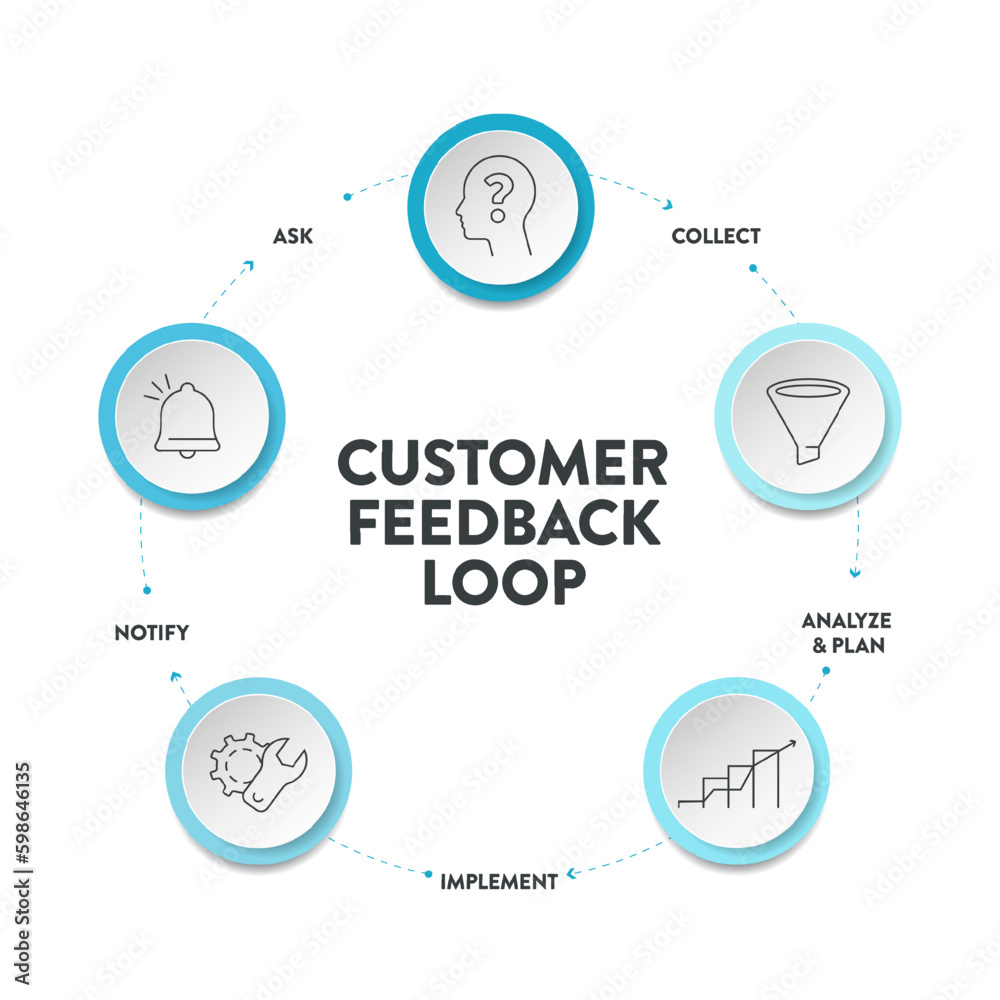 CUSTOMER FEEDBACK LOOP

ASK

COLLECT

ANALYZE & PLAN

IMPLEMENT

NOTIFY

Adobe Stock | #598646135