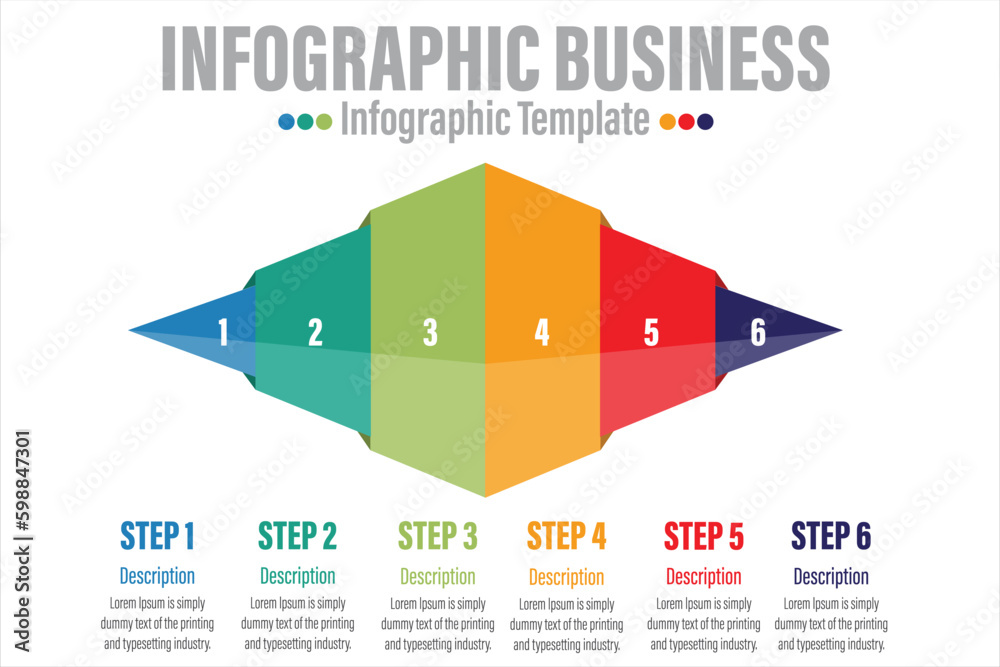 INFOGRAPHIC BUSINESS

Infographic Template

1 2 3 4 5 6

STEP 1

Description

Lorem Ipsum is simply dummy text of the printing and typesetting industry.

STEP 2

Description

Lorem Ipsum is simply dummy text of the printing and typesetting industry.

STEP 3

Description

Lorem Ipsum is simply dummy text of the printing and typesetting industry.

STEP 4

Description

Lorem Ipsum is simply dummy text of the printing and typesetting industry.

STEP 5

Description

Lorem Ipsum is simply dummy text of the printing and typesetting industry.

STEP 6

Description

Lorem Ipsum is simply dummy text of the printing and typesetting industry.

Adobe Stock | #598847301