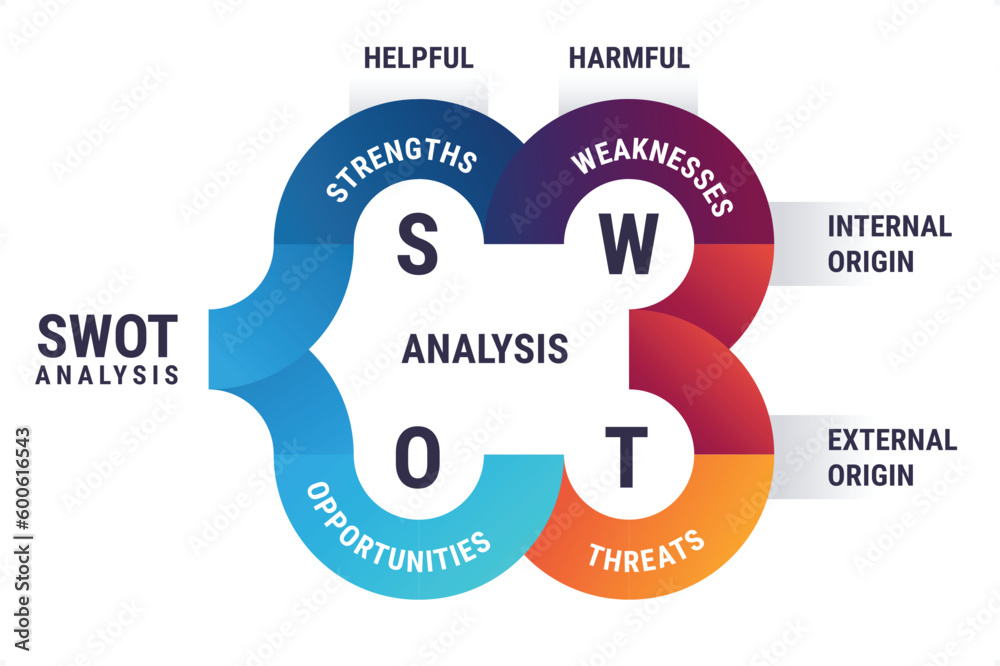 HELPFUL
HARMFUL

STRENGTHS
WEAKNESSES

INTERNAL ORIGIN

S
W

SWOT
ANALYSIS

ANALYSIS

O
T

EXTERNAL ORIGIN

OPPORTUNITIES
THREATS

Adobe Stock | #600616543