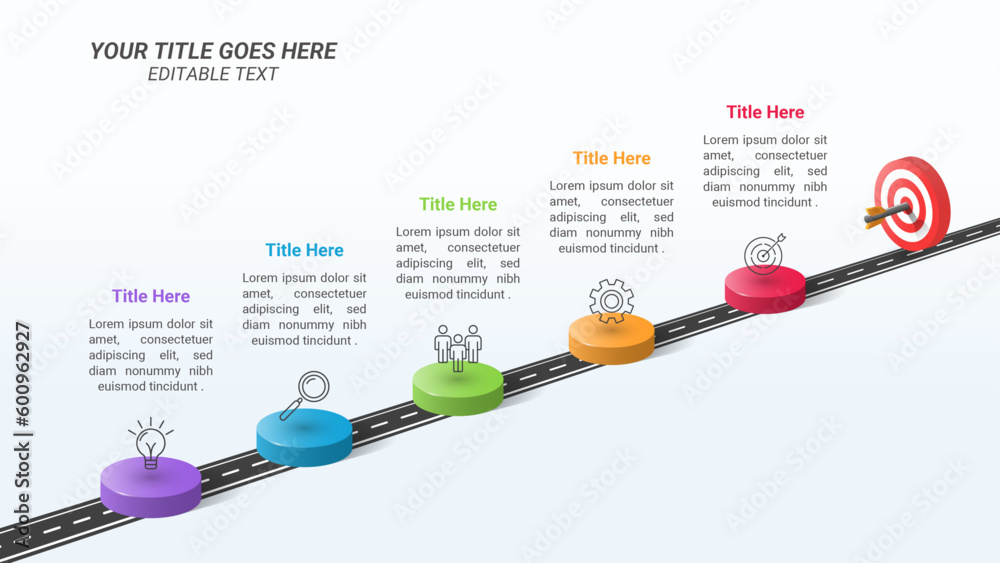 YOUR TITLE GOES HERE
EDITABLE TEXT

Title Here
Lorem ipsum dolor sit amet, consectetuer adipiscing elit, sed diam nonummy nibh euismod tincidunt .

Title Here
Lorem ipsum dolor sit amet, consectetuer adipiscing elit, sed diam nonummy nibh euismod tincidunt .

Title Here
Lorem ipsum dolor sit amet, consectetuer adipiscing elit, sed diam nonummy nibh euismod tincidunt .

Title Here
Lorem ipsum dolor sit amet, consectetuer adipiscing elit, sed diam nonummy nibh euismod tincidunt .

Title Here
Lorem ipsum dolor sit amet, consectetuer adipiscing elit, sed diam nonummy nibh euismod tincidunt .

Adobe Stock | #600962927