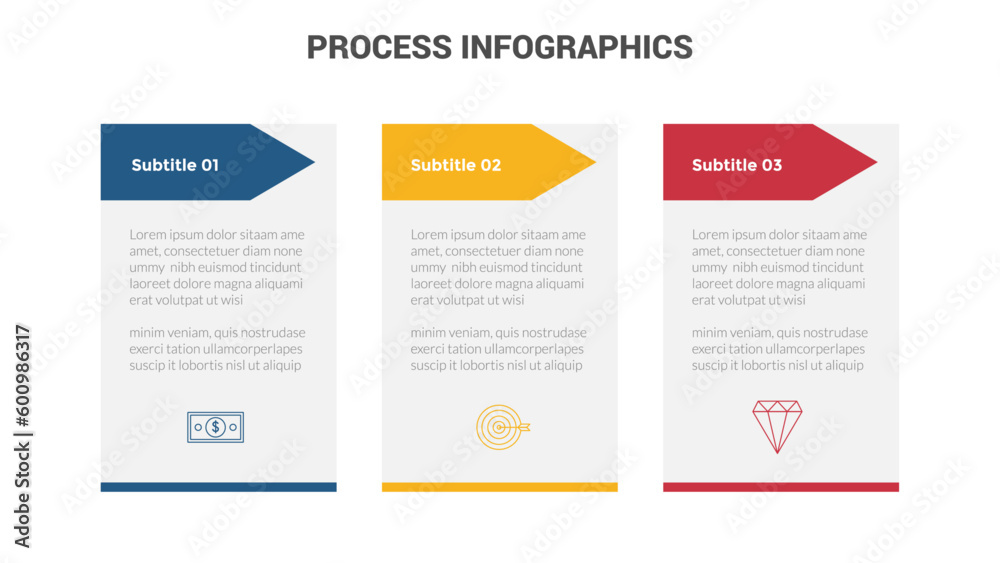 PROCESS INFOGRAPHICS

Subtitle 01

Lorem ipsum dolor sitaam ame amet, consectetuer diam none ummy nibh euismod tincidunt laoreet dolore magna aliquami erat volutpat ut wisi

minim veniam, quis nostrudase exerci tation ullamcorperlapes suscip it lobortis nisl ut aliquip

Subtitle 02

Lorem ipsum dolor sitaam ame amet, consectetuer diam none ummy nibh euismod tincidunt laoreet dolore magna aliquami erat volutpat ut wisi

minim veniam, quis nostrudase exerci tation ullamcorperlapes suscip it lobortis nisl ut aliquip

Subtitle 03

Lorem ipsum dolor sitaam ame amet, consectetuer diam none ummy nibh euismod tincidunt laoreet dolore magna aliquami erat volutpat ut wisi

minim veniam, quis nostrudase exerci tation ullamcorperlapes suscip it lobortis nisl ut aliquip

Adobe Stock | #600986317