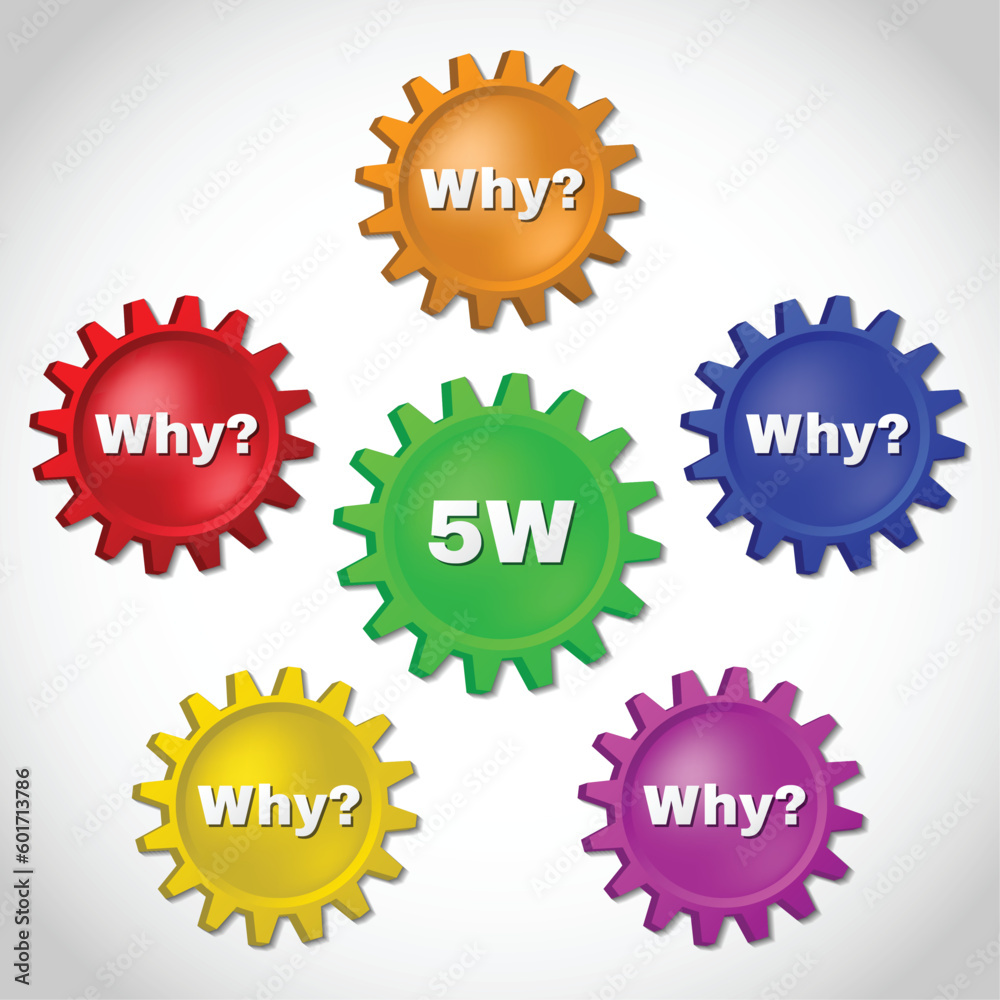 Why?

Why?

5W

Why?

Why?

Why?

Adobe Stock | #601713786