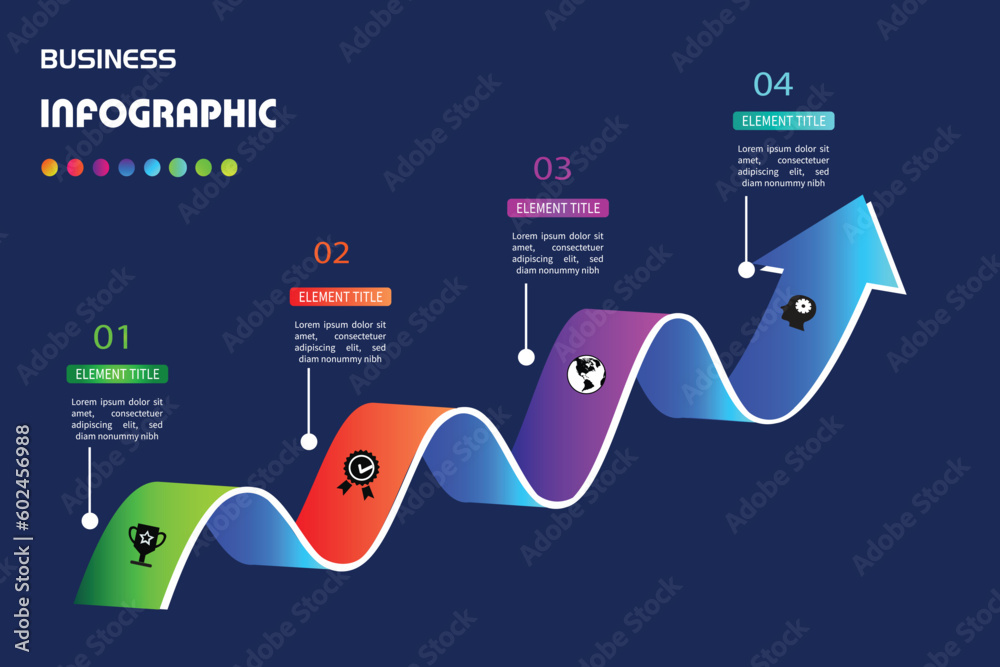 BUSINESS

INFOGRAPHIC

01

ELEMENT TITLE

Lorem ipsum dolor sit amet, consectetuer adipiscing elit, sed diam nonummy nibh

02

ELEMENT TITLE

Lorem ipsum dolor sit amet, consectetuer adipiscing elit, sed diam nonummy nibh

03

ELEMENT TITLE

Lorem ipsum dolor sit amet, consectetuer adipiscing elit, sed diam nonummy nibh

04

ELEMENT TITLE

Lorem ipsum dolor sit amet, consectetuer adipiscing elit, sed diam nonummy nibh

Adobe Stock | #602456988