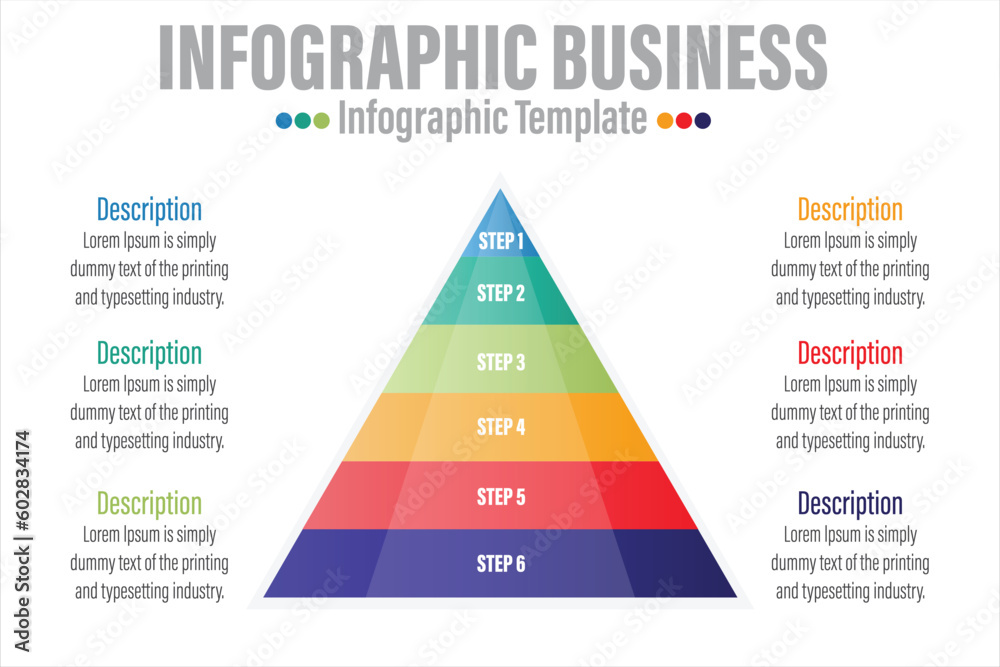 INFOGRAPHIC BUSINESS
Infographic Template

Description
Lorem Ipsum is simply dummy text of the printing and typesetting industry.

Description
Lorem Ipsum is simply dummy text of the printing and typesetting industry.

Description
Lorem Ipsum is simply dummy text of the printing and typesetting industry.

STEP 1
STEP 2
STEP 3
STEP 4
STEP 5
STEP 6

Description
Lorem Ipsum is simply dummy text of the printing and typesetting industry.

Description
Lorem Ipsum is simply dummy text of the printing and typesetting industry.

Description
Lorem Ipsum is simply dummy text of the printing and typesetting industry.

Adobe Stock | #602834174