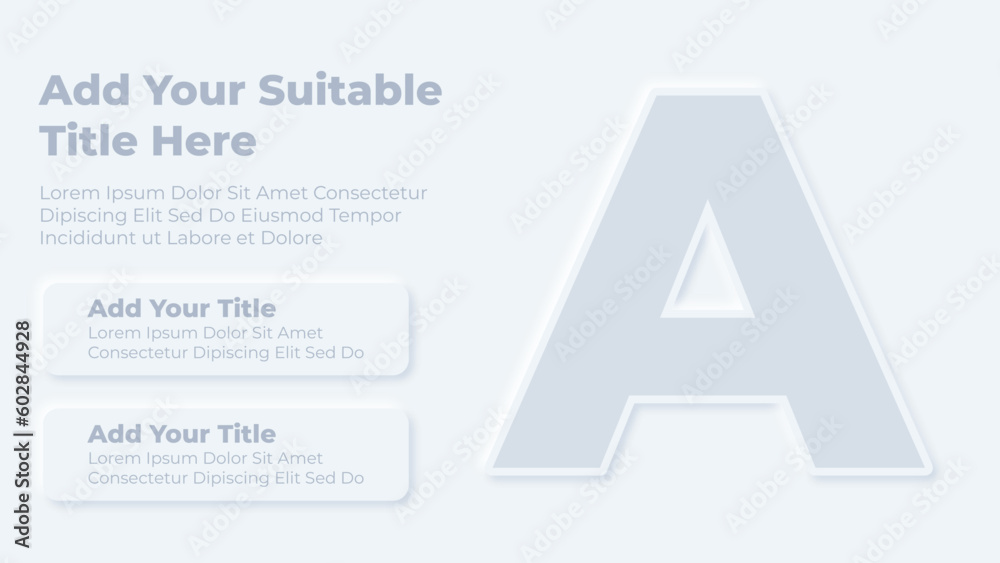 Add Your Suitable Title Here

Lorem Ipsum Dolor Sit Amet Consectetur Dipiscing Elit Sed Do Eiusmod Tempor Incididunt ut Labore et Dolore

Add Your Title
Lorem Ipsum Dolor Sit Amet Consectetur Dipiscing Elit Sed Do

Add Your Title
Lorem Ipsum Dolor Sit Amet Consectetur Dipiscing Elit Sed Do

A

Adobe Stock | #602844928