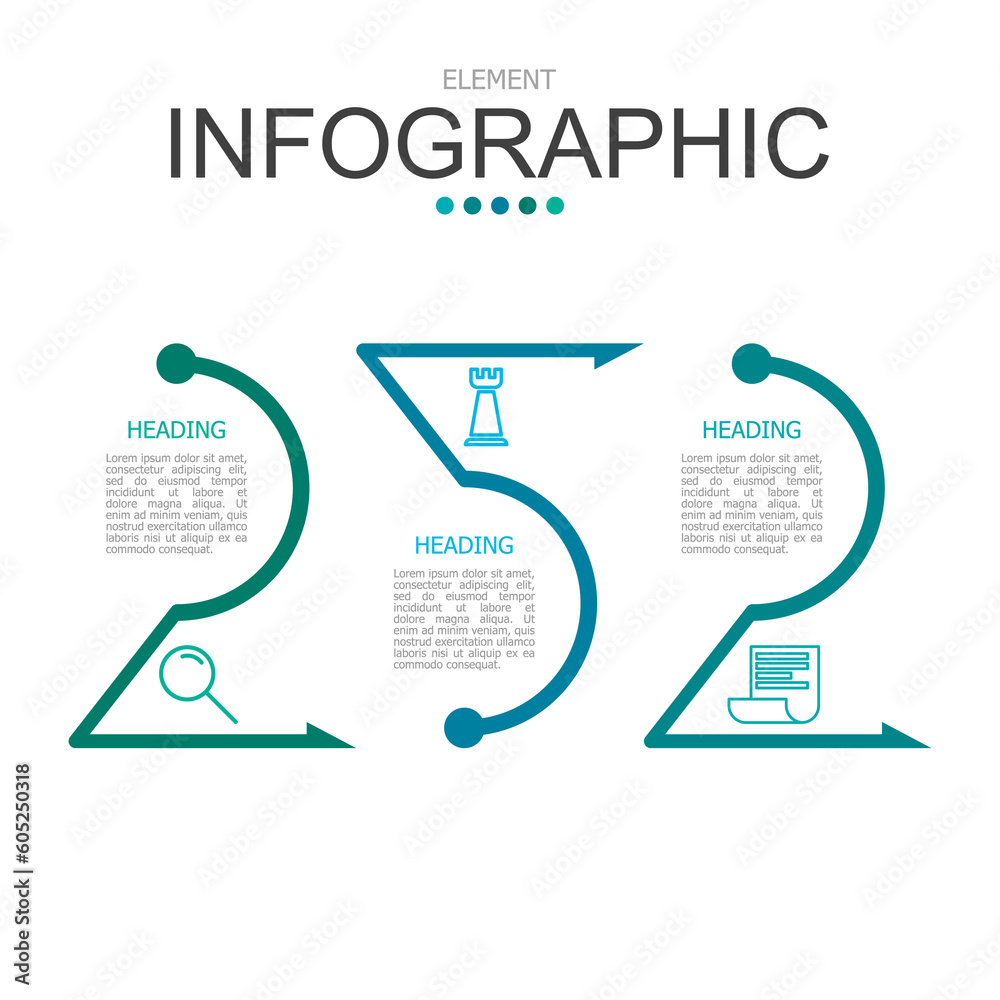 ELEMENT
INFOGRAPHIC

HEADING
Lorem ipsum dolor sit amet, consectetur adipiscing elit, sed do eiusmod tempor incididunt ut labore et dolore magna aliqua. Ut enim ad minim veniam, quis nostrud exercitation ullamco laboris nisi ut aliquip ex ea commodo consequat.

HEADING
Lorem ipsum dolor sit amet, consectetur adipiscing elit, sed do eiusmod tempor incididunt ut labore et dolore magna aliqua. Ut enim ad minim veniam, quis nostrud exercitation ullamco laboris nisi ut aliquip ex ea commodo consequat.

HEADING
Lorem ipsum dolor sit amet, consectetur adipiscing elit, sed do eiusmod tempor incididunt ut labore et dolore magna aliqua. Ut enim ad minim veniam, quis nostrud exercitation ullamco laboris nisi ut aliquip ex ea commodo consequat.

Adobe Stock | #605250318